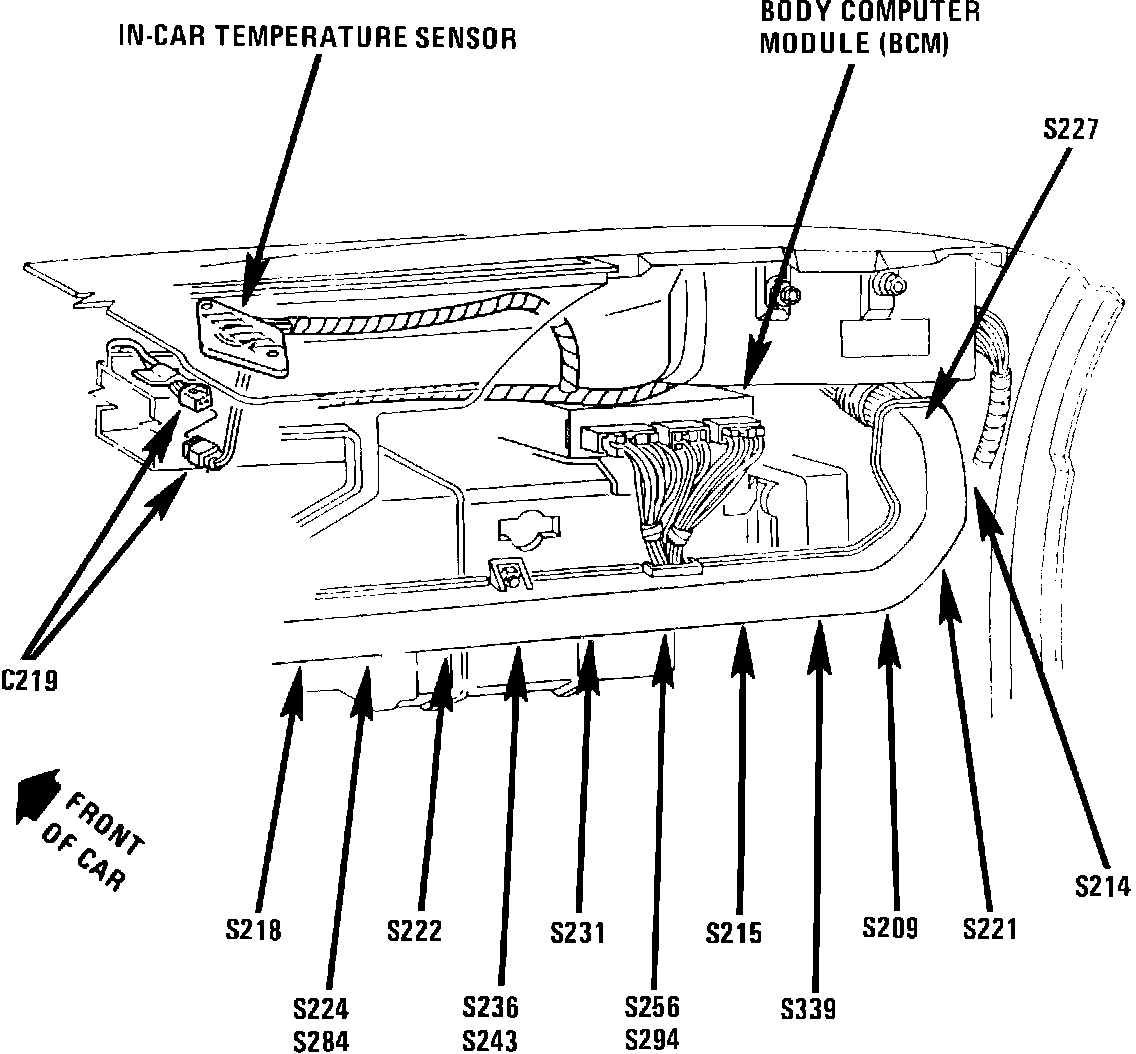 IN-CAR TEMPERATURE SENSOR

BODY COMPUTER MODULE (BCM)

S227

C219

FRONT OF CAR

S218

S224
S284

S222

S236
S243

S231

S256
S294

S215

S339

S209

S221

S214