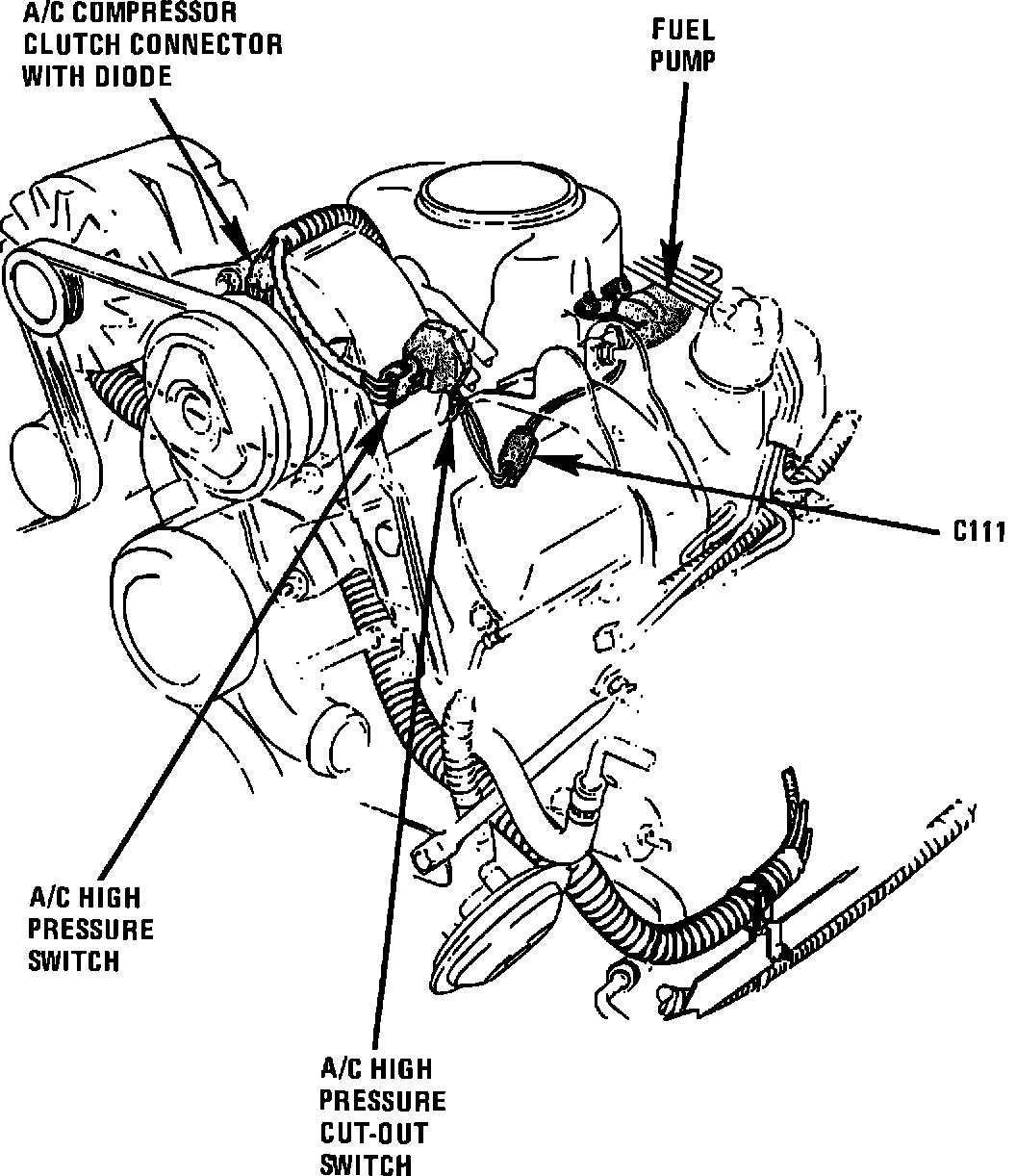 A/C COMPRESSOR
CLUTCH CONNECTOR
WITH DIODE

FUEL
PUMP

C111

A/C HIGH
PRESSURE
SWITCH

A/C HIGH
PRESSURE
CUT-OUT
SWITCH