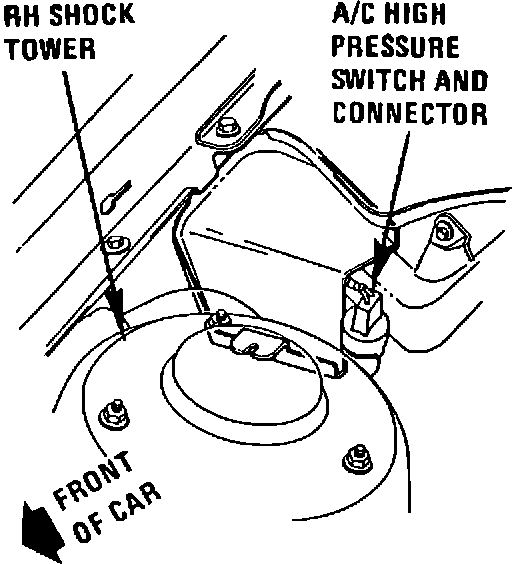 RH SHOCK TOWER

A/C HIGH PRESSURE SWITCH AND CONNECTOR

FRONT OF CAR