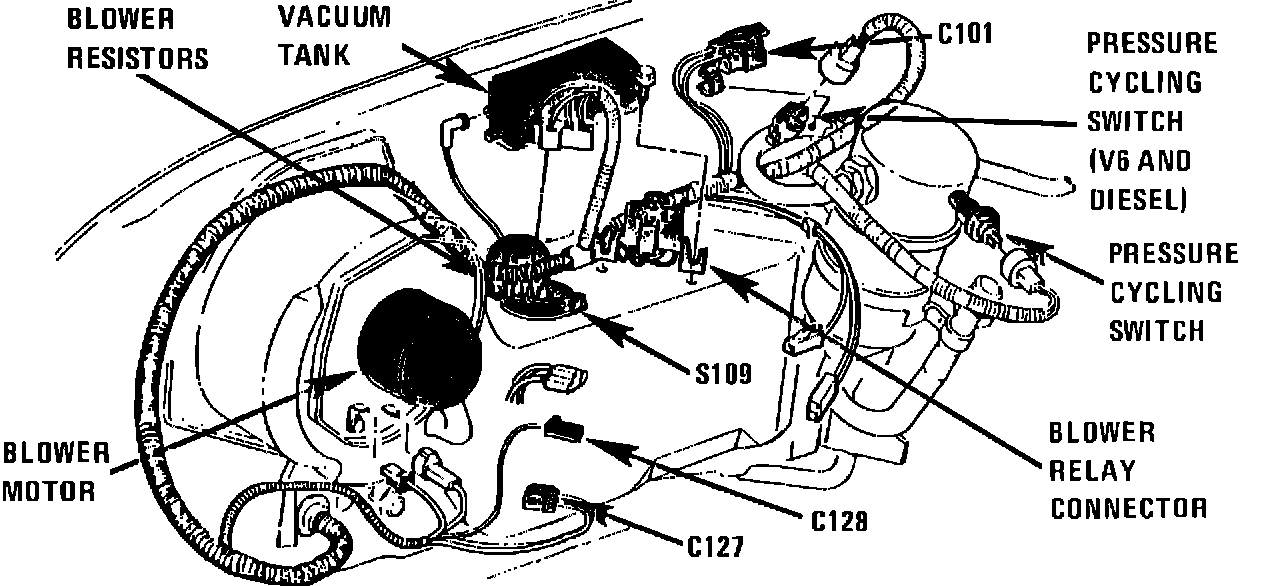 BLOWER RESISTORS

VACUUM TANK

C101

PRESSURE CYCLING SWITCH (V6 AND DIESEL)

PRESSURE CYCLING SWITCH

S109

BLOWER MOTOR

BLOWER RELAY CONNECTOR

C128

C127