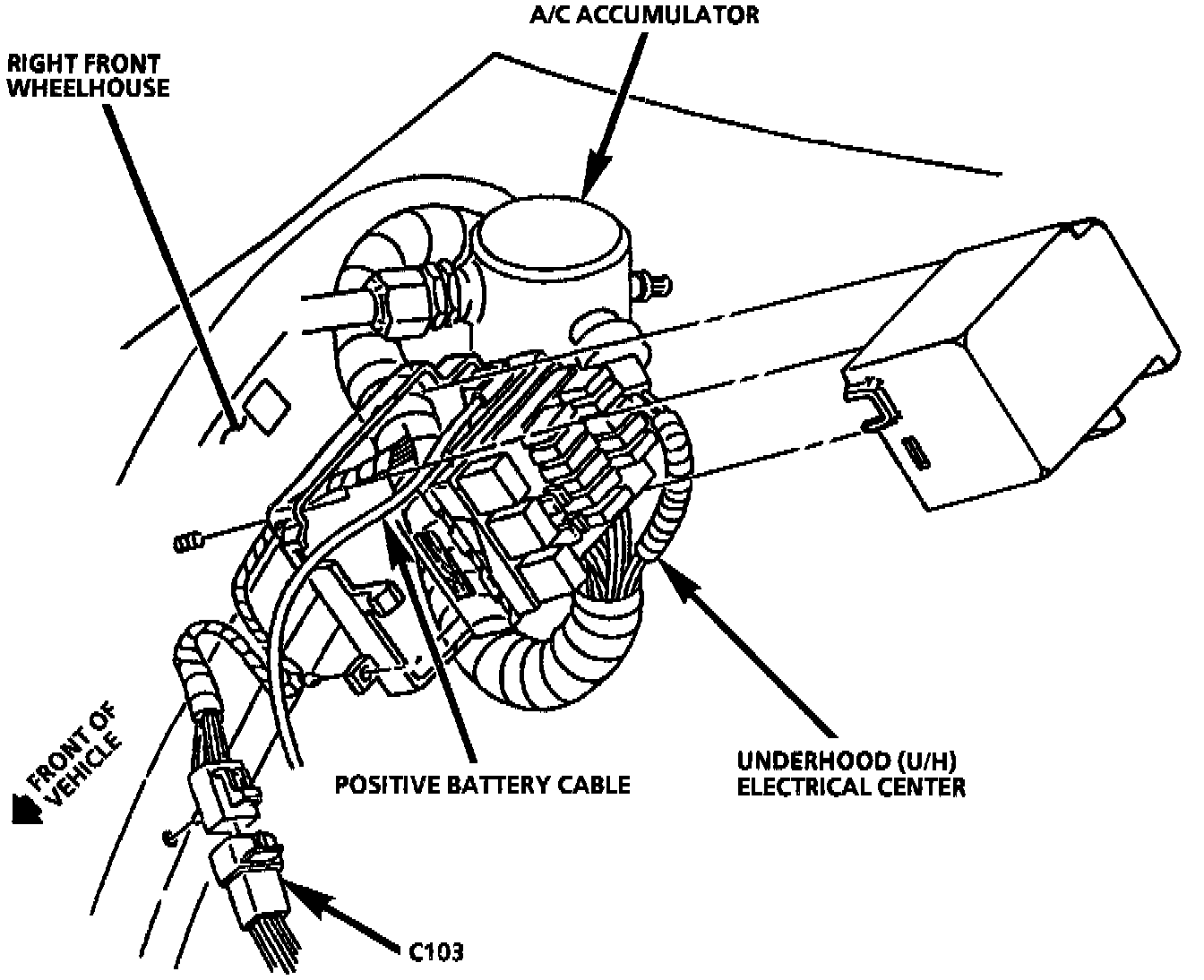 A/C ACCUMULATOR

RIGHT FRONT WHEELHOUSE

FRONT OF VEHICLE

POSITIVE BATTERY CABLE

UNDERHOOD (U/H) ELECTRICAL CENTER

C103