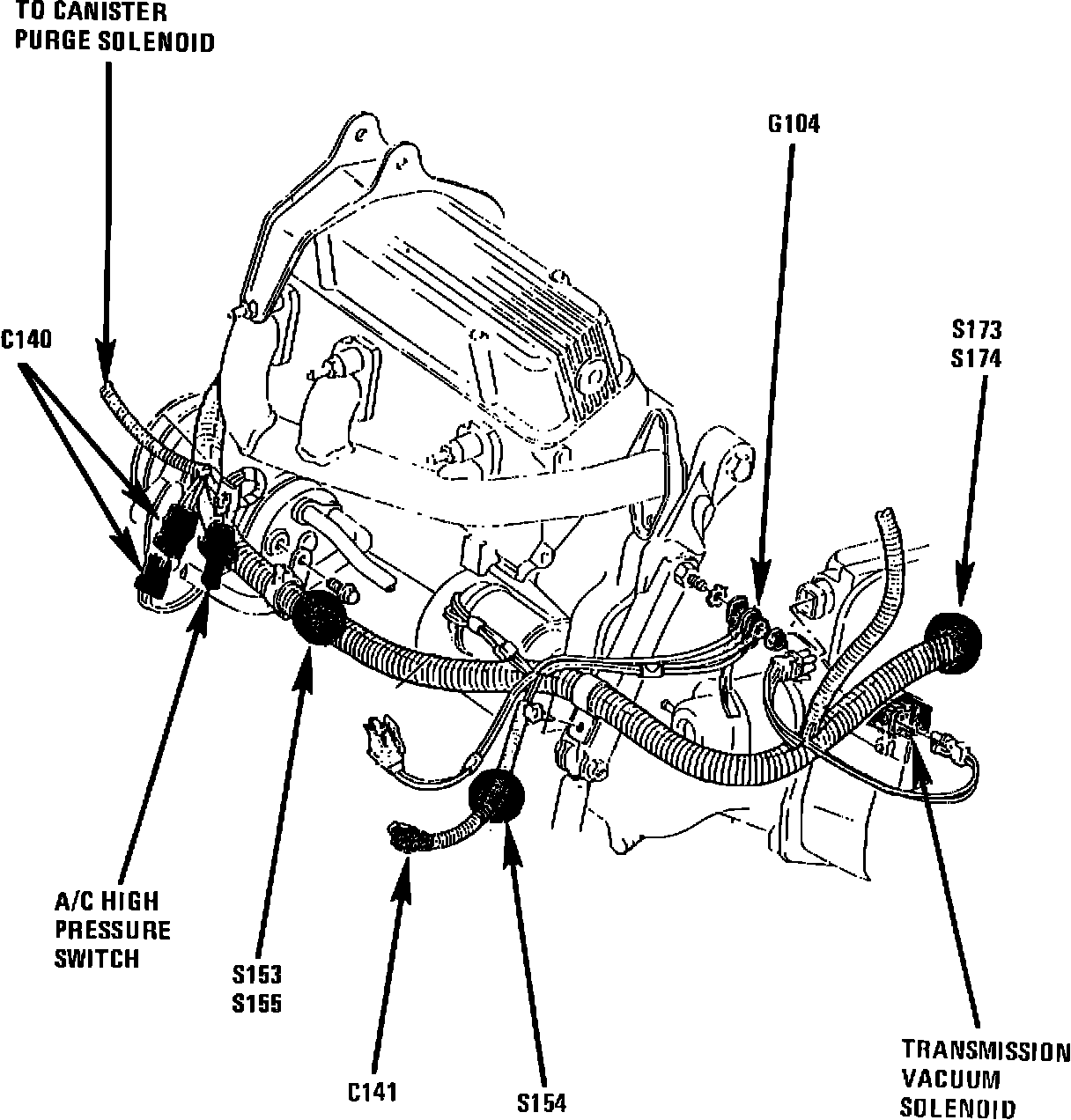 TO CANISTER PURGE SOLENOID

G104

C140

S173
S174

A/C HIGH PRESSURE SWITCH

S153
S155

C141

S154

TRANSMISSION VACUUM SOLENOID