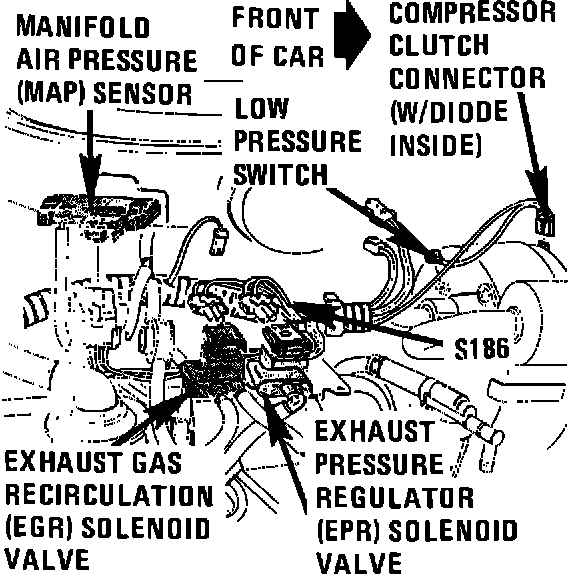 MANIFOLD AIR PRESSURE (MAP) SENSOR

FRONT OF CAR

COMPRESSOR CLUTCH CONNECTOR (W/DIODE INSIDE)

LOW PRESSURE SWITCH

S186

EXHAUST GAS RECIRCULATION (EGR) SOLENOID VALVE

EXHAUST PRESSURE REGULATOR (EPR) SOLENOID VALVE