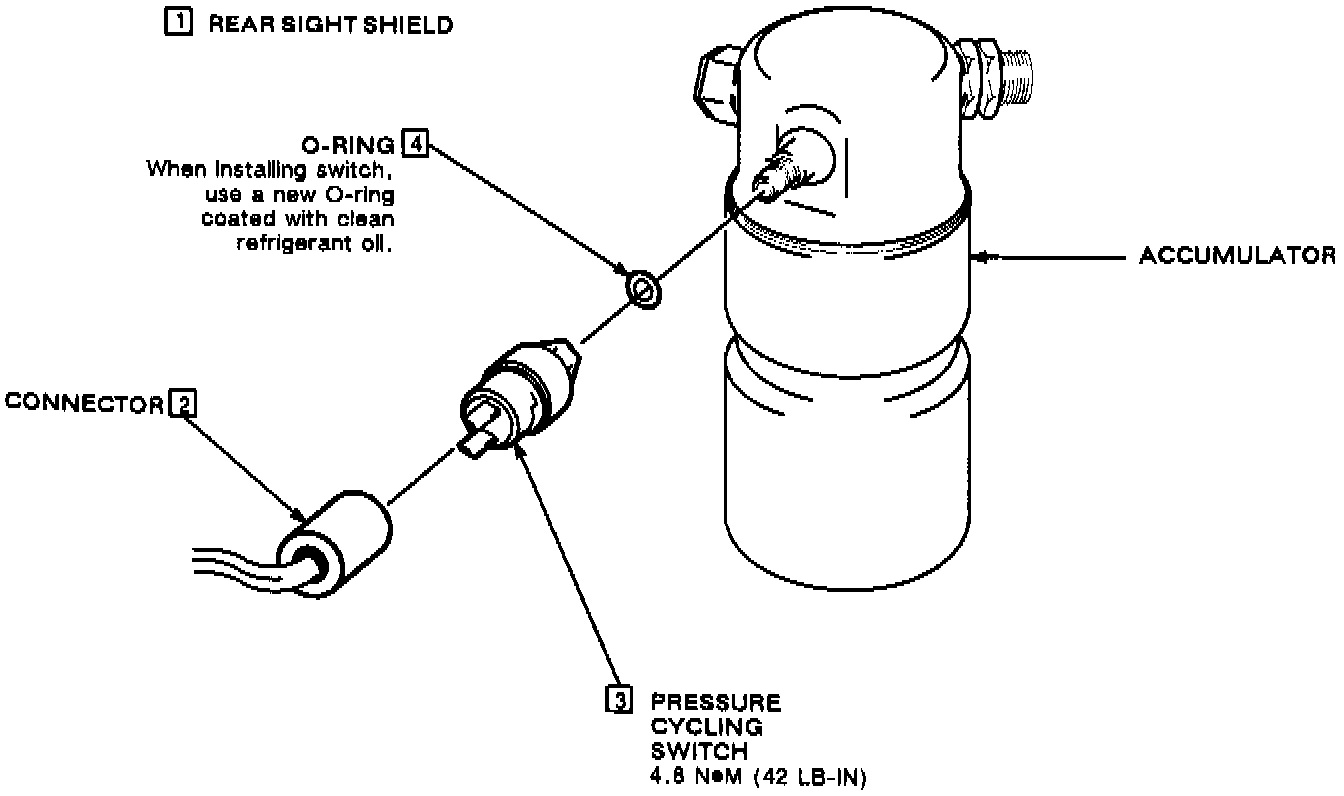 1 REAR SIGHT SHIELD

O-RING 4
When installing switch, use a new O-ring coated with clean refrigerant oil.

ACCUMULATOR

CONNECTOR 2

3 PRESSURE CYCLING SWITCH
4.8 N•M (42 LB-IN)