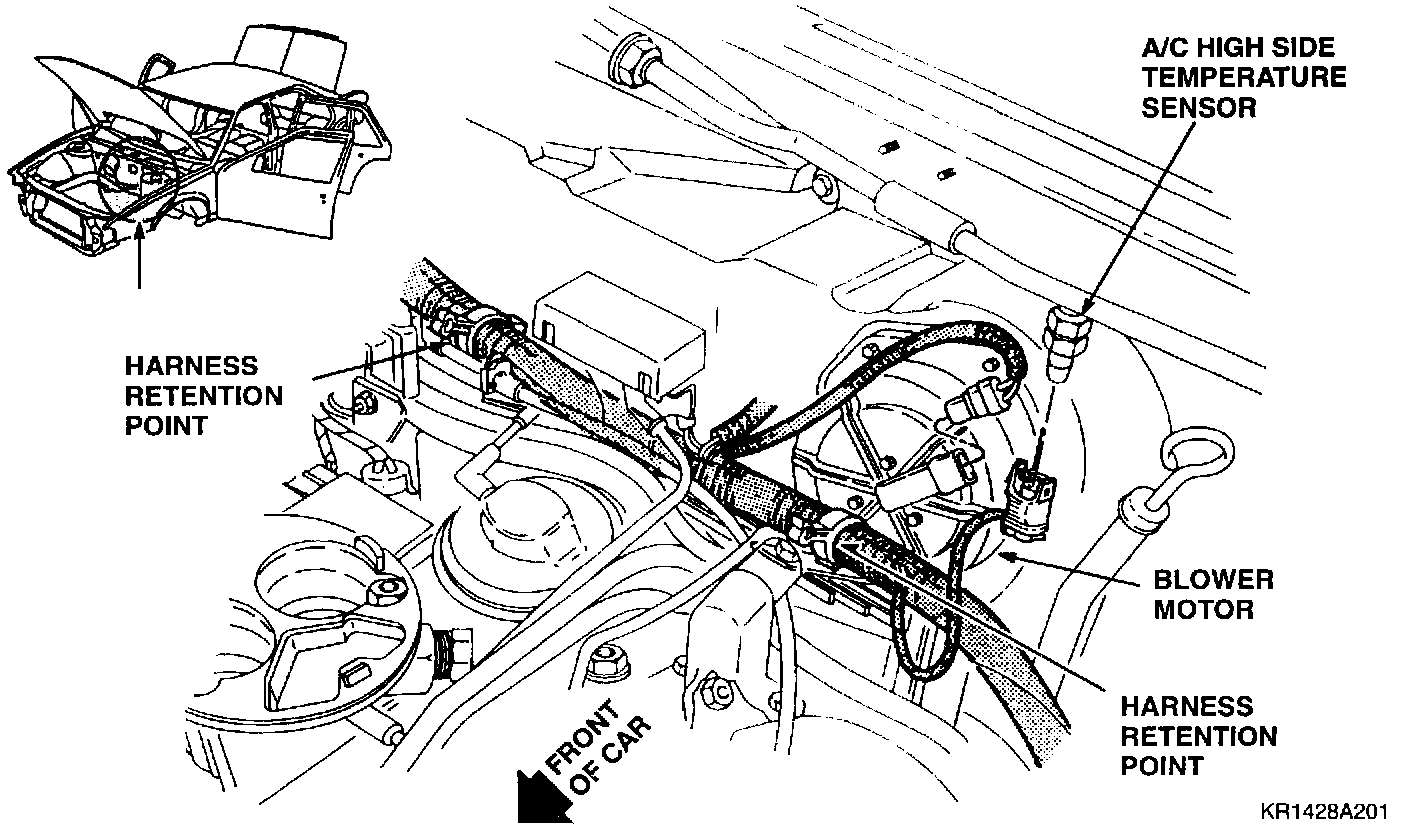 A/C HIGH SIDE TEMPERATURE SENSOR

HARNESS RETENTION POINT

BLOWER MOTOR

HARNESS RETENTION POINT

FRONT OF CAR

KR1428A201