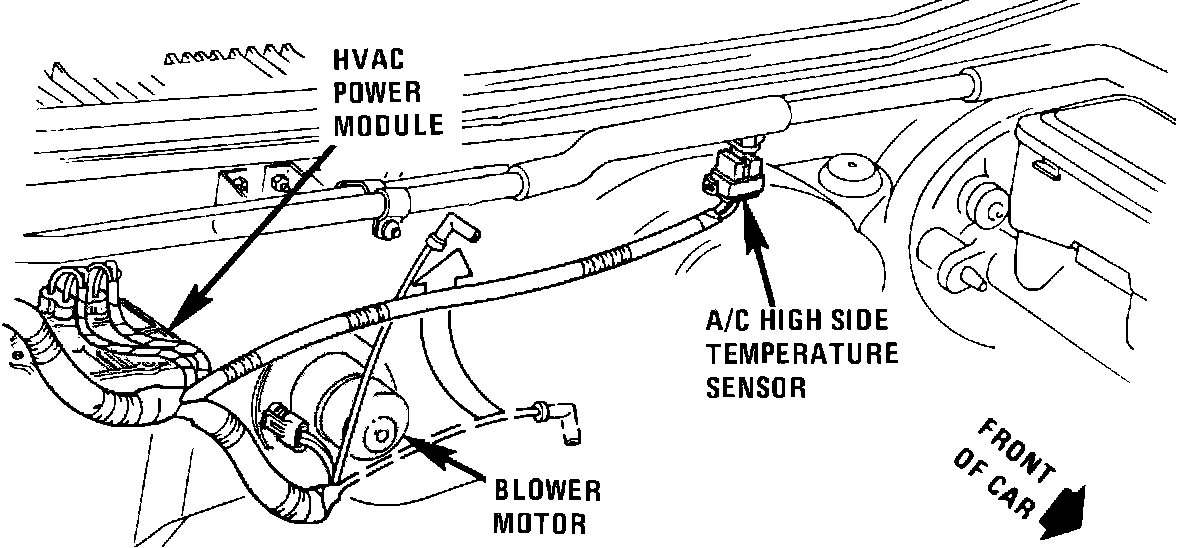 HVAC POWER MODULE

A/C HIGH SIDE TEMPERATURE SENSOR

BLOWER MOTOR

FRONT OF CAR