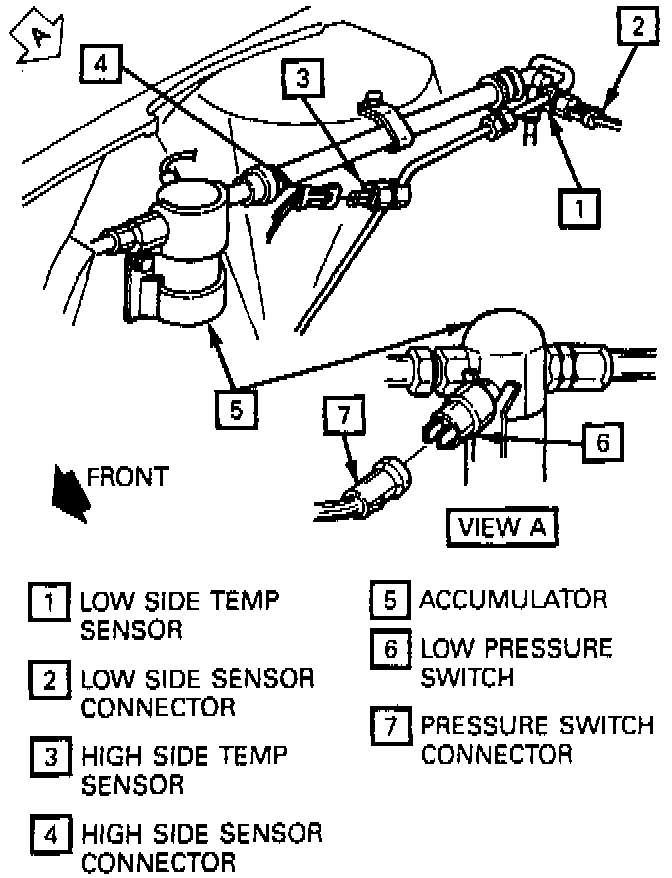 A

4

3

2

1

5

7

6

FRONT

VIEW A

1 LOW SIDE TEMP SENSOR

2 LOW SIDE SENSOR CONNECTOR

3 HIGH SIDE TEMP SENSOR

4 HIGH SIDE SENSOR CONNECTOR

5 ACCUMULATOR

6 LOW PRESSURE SWITCH

7 PRESSURE SWITCH CONNECTOR