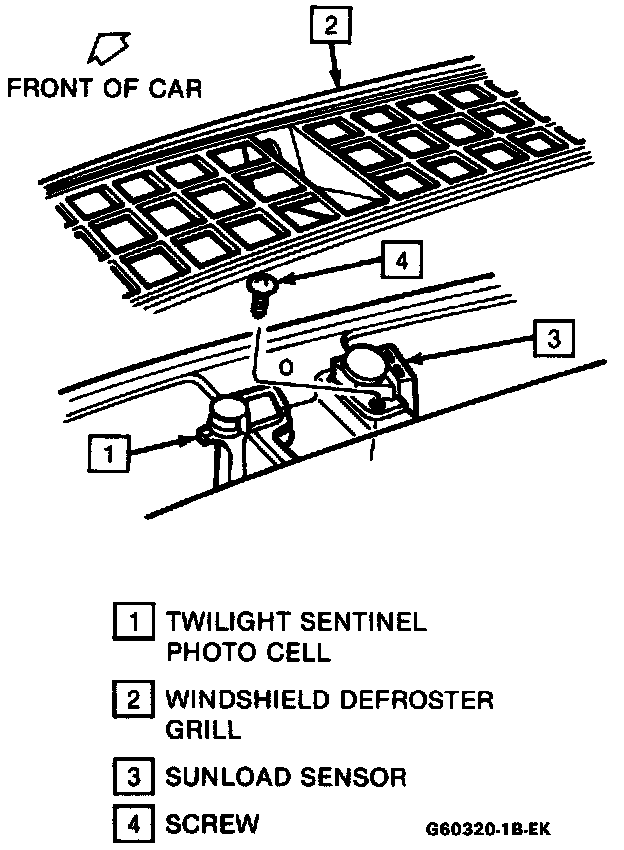 FRONT OF CAR

2

4

3

1

1 TWILIGHT SENTINEL PHOTO CELL

2 WINDSHIELD DEFROSTER GRILL

3 SUNLOAD SENSOR

4 SCREW

G60320-1B-EK