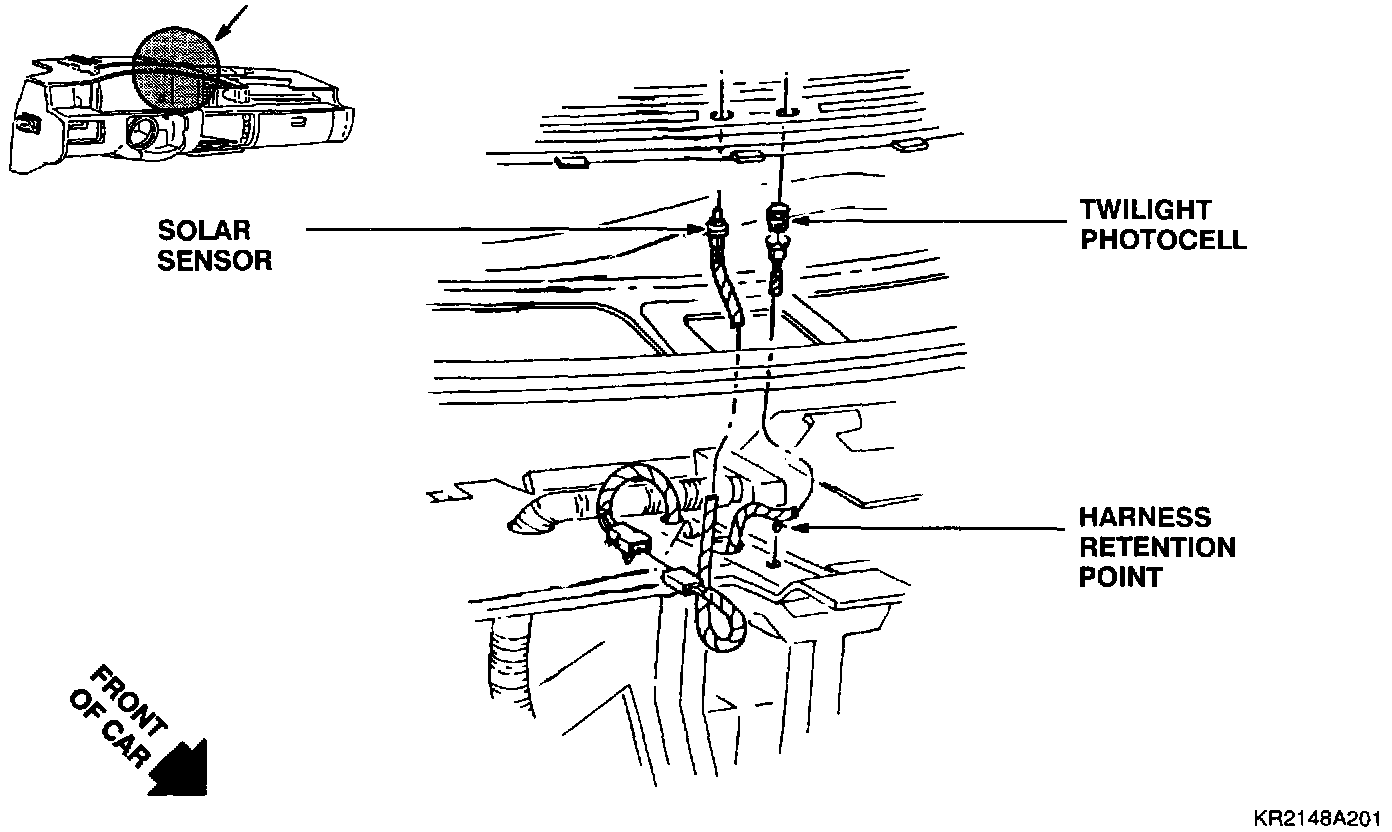 SOLAR SENSOR

TWILIGHT PHOTOCELL

HARNESS RETENTION POINT

FRONT OF CAR

KR2148A201