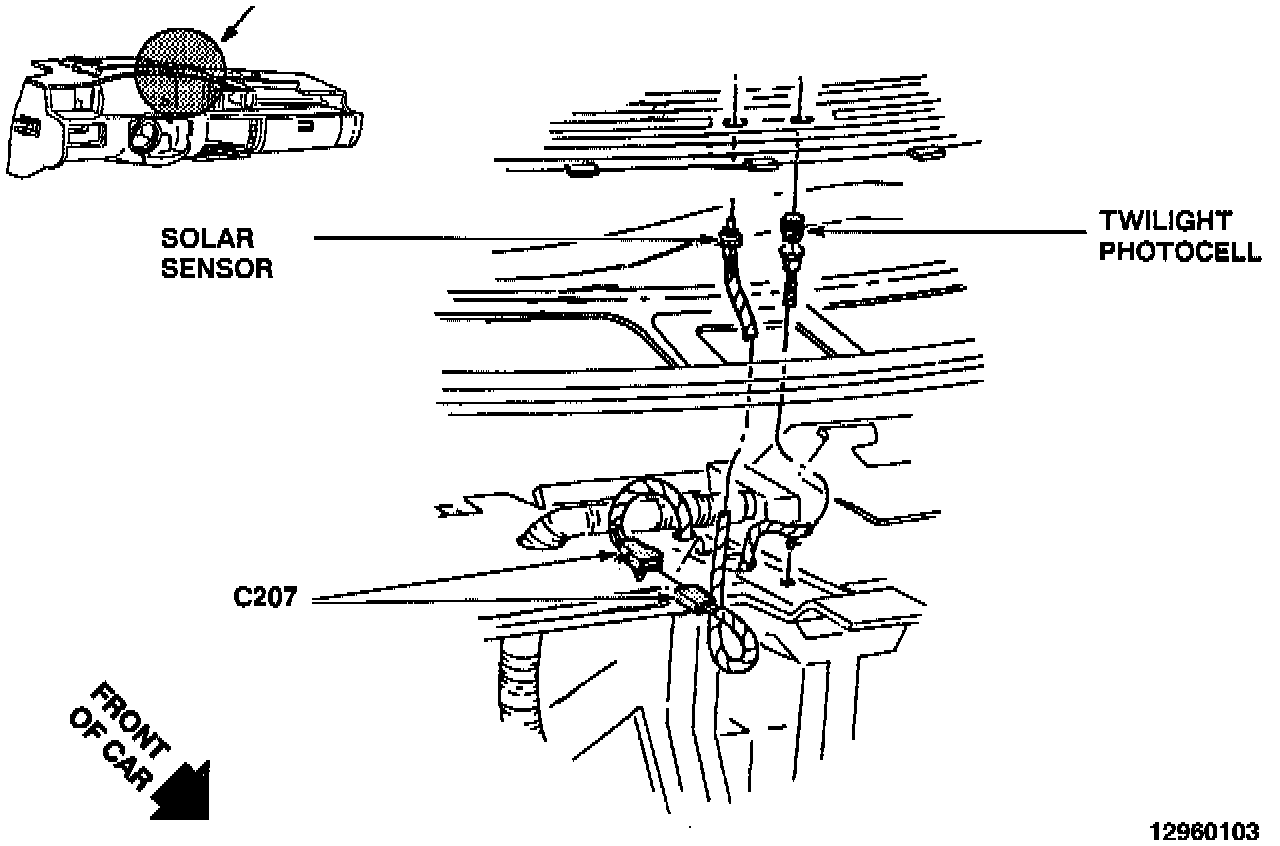 SOLAR SENSOR

TWILIGHT PHOTOCELL

C207

FRONT OF CAR

12960103