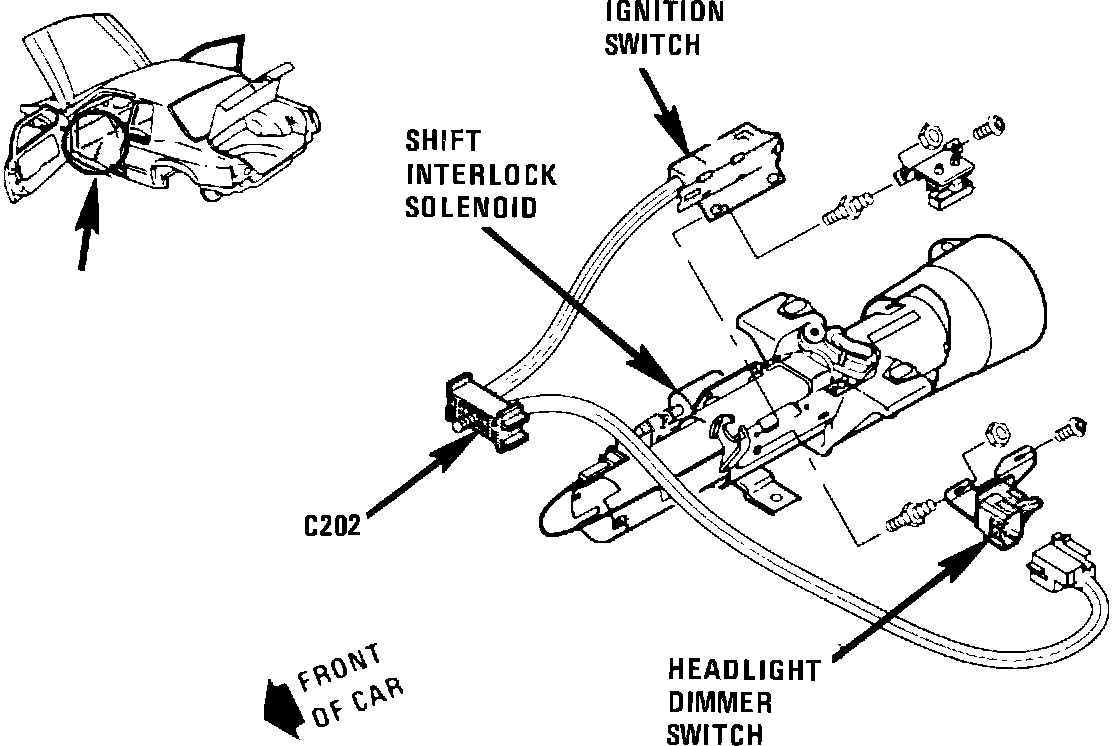 IGNITION SWITCH

SHIFT INTERLOCK SOLENOID

C202

FRONT OF CAR

HEADLIGHT DIMMER SWITCH