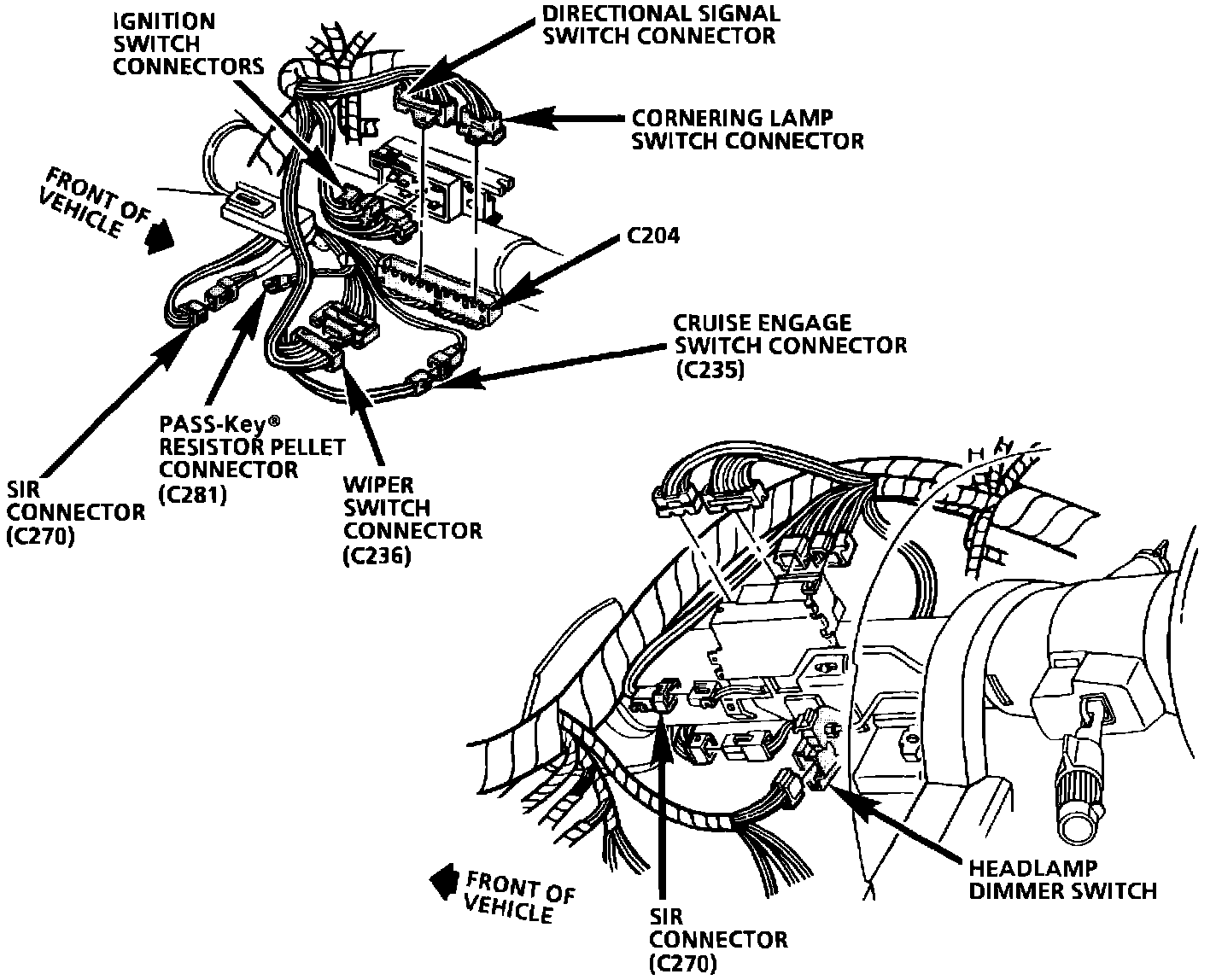 IGNITION SWITCH CONNECTORS

DIRECTIONAL SIGNAL SWITCH CONNECTOR

CORNERING LAMP SWITCH CONNECTOR

FRONT OF VEHICLE

C204

CRUISE ENGAGE SWITCH CONNECTOR (C235)

PASS-Key® RESISTOR PELLET CONNECTOR (C281)

SIR CONNECTOR (C270)

WIPER SWITCH CONNECTOR (C236)

FRONT OF VEHICLE

SIR CONNECTOR (C270)

HEADLAMP DIMMER SWITCH