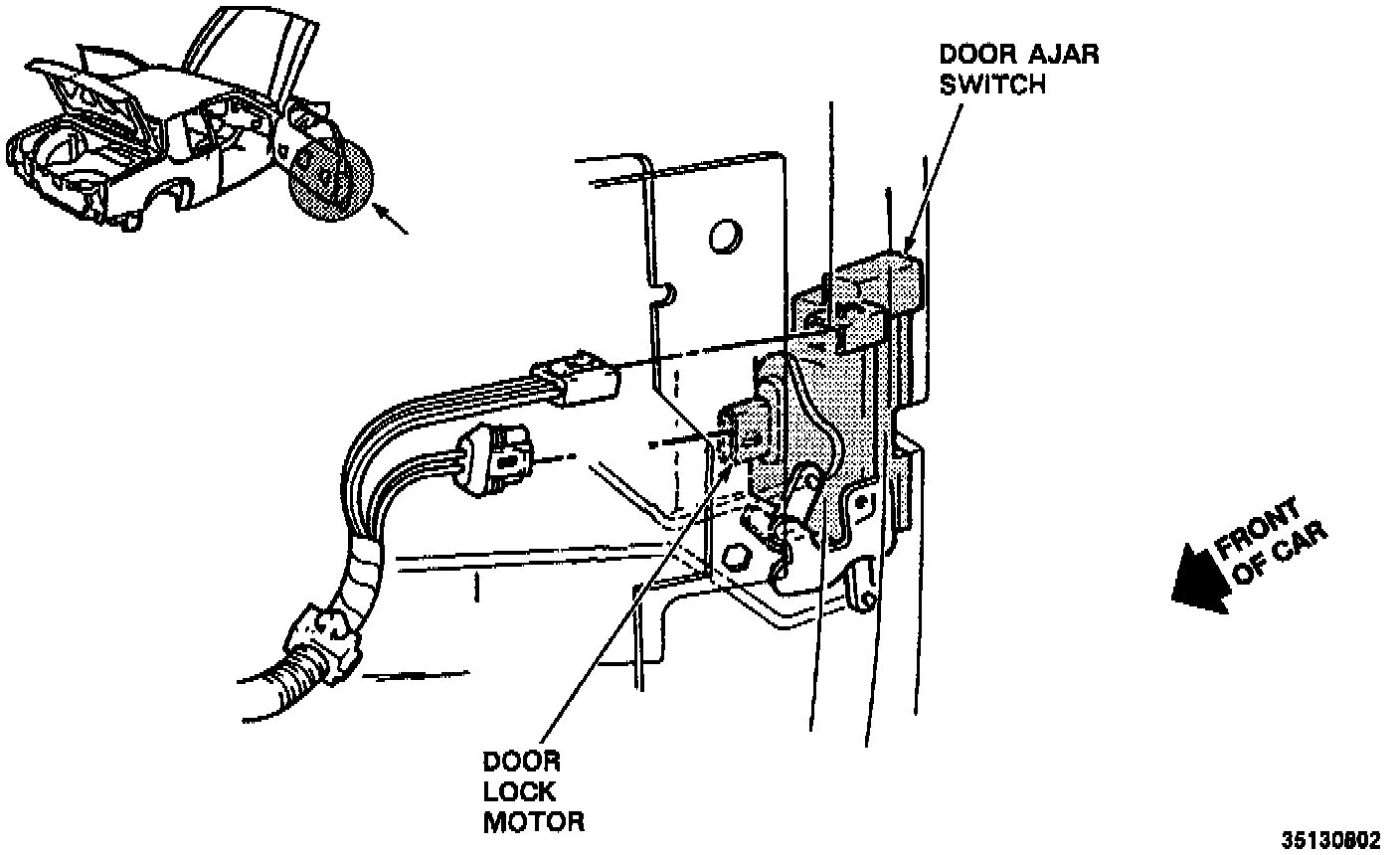 DOOR AJAR SWITCH

FRONT OF CAR

DOOR LOCK MOTOR

35130802