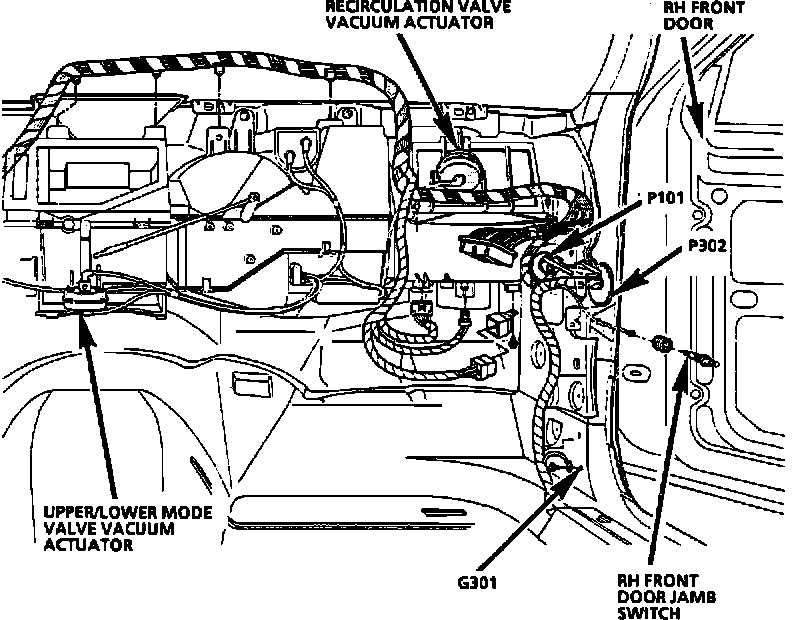 RECIRCULATION VALVE VACUUM ACTUATOR

RH FRONT DOOR

P101

P302

UPPER/LOWER MODE VALVE VACUUM ACTUATOR

G301

RH FRONT DOOR JAMB SWITCH