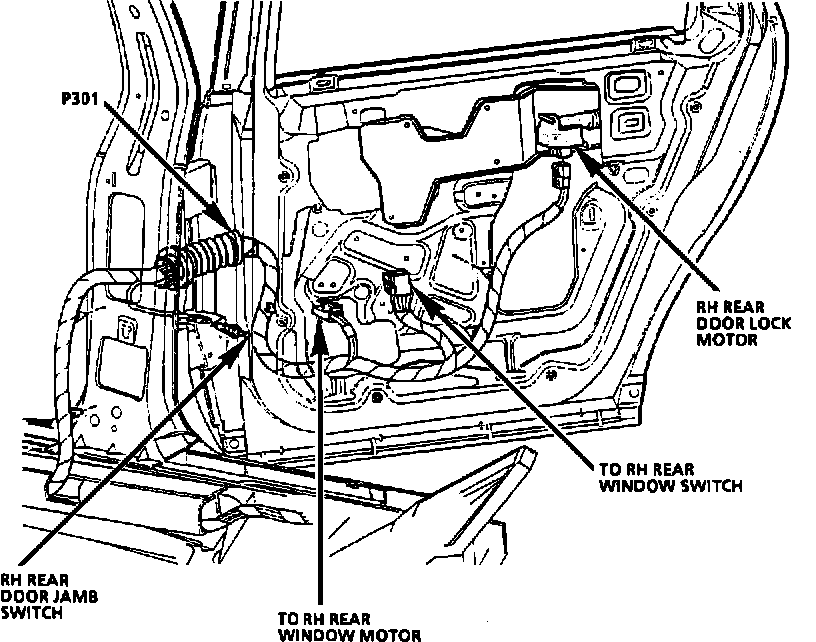 P301

RH REAR DOOR LOCK MOTOR

TO RH REAR WINDOW SWITCH

RH REAR DOOR JAMB SWITCH

TO RH REAR WINDOW MOTOR