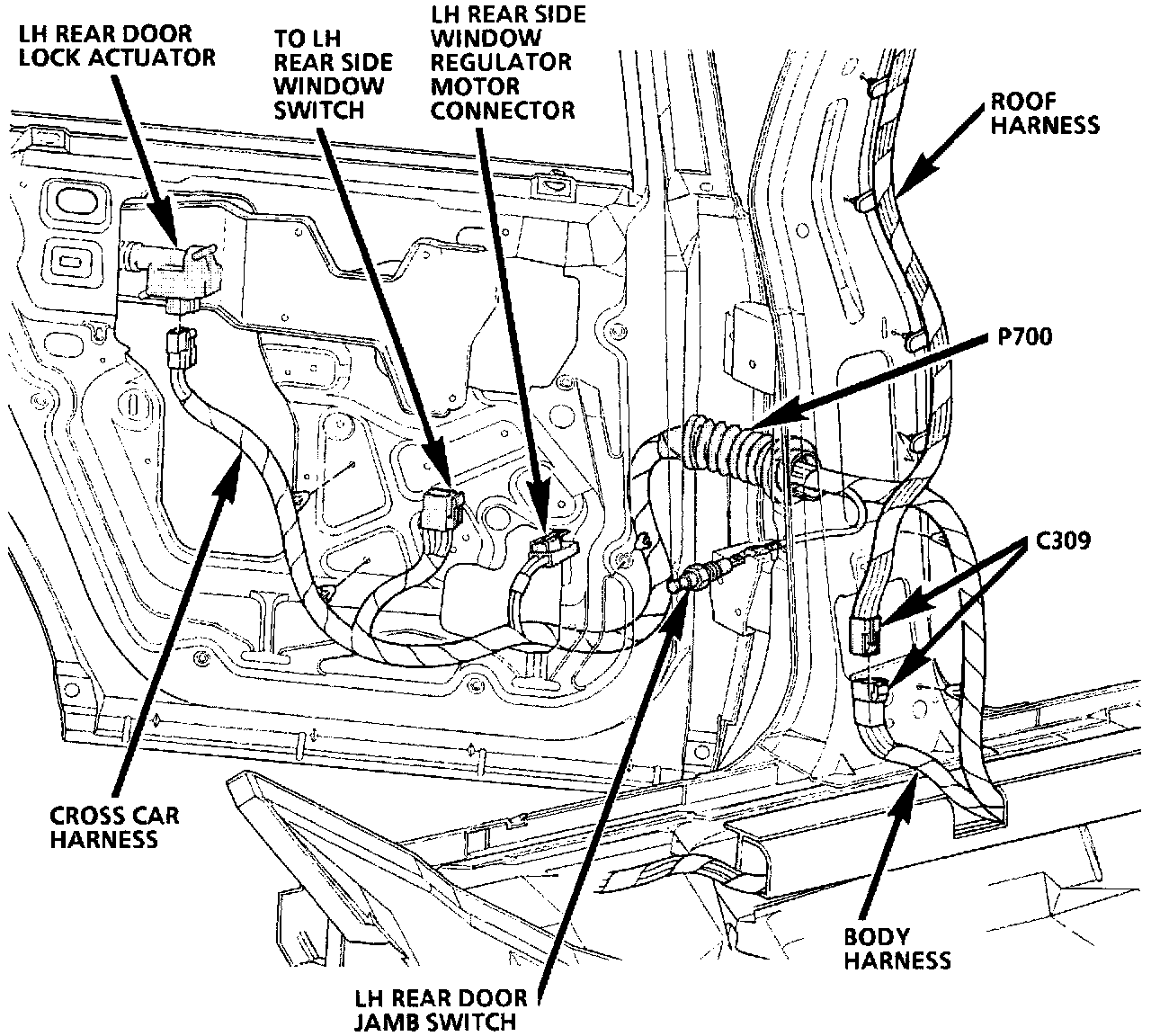 LH REAR DOOR LOCK ACTUATOR

TO LH REAR SIDE WINDOW SWITCH

LH REAR SIDE WINDOW REGULATOR MOTOR CONNECTOR

ROOF HARNESS

P700

C309

CROSS CAR HARNESS

BODY HARNESS

LH REAR DOOR JAMB SWITCH