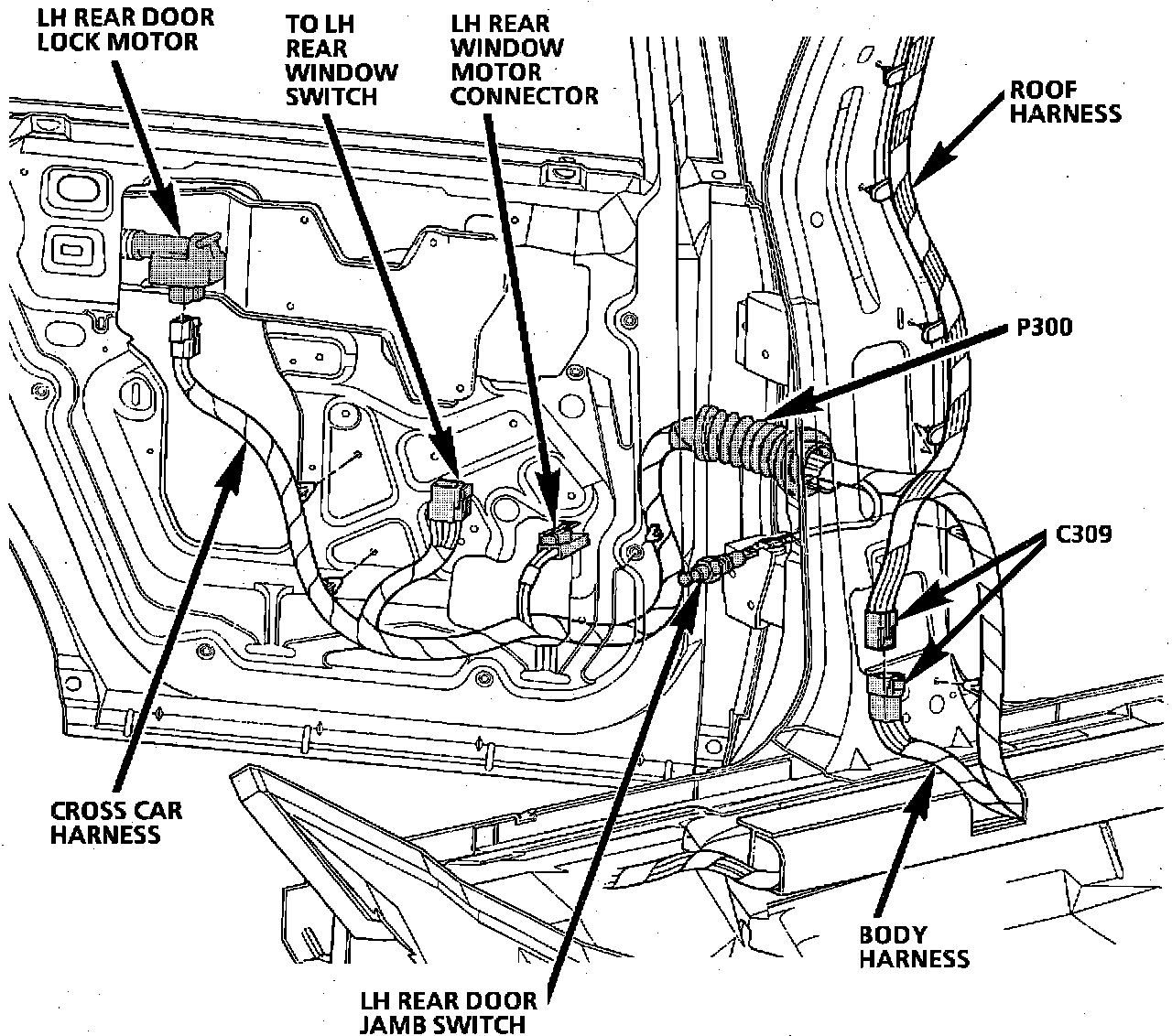 LH REAR DOOR LOCK MOTOR

TO LH REAR WINDOW SWITCH

LH REAR WINDOW MOTOR CONNECTOR

ROOF HARNESS

P300

C309

CROSS CAR HARNESS

BODY HARNESS

LH REAR DOOR JAMB SWITCH