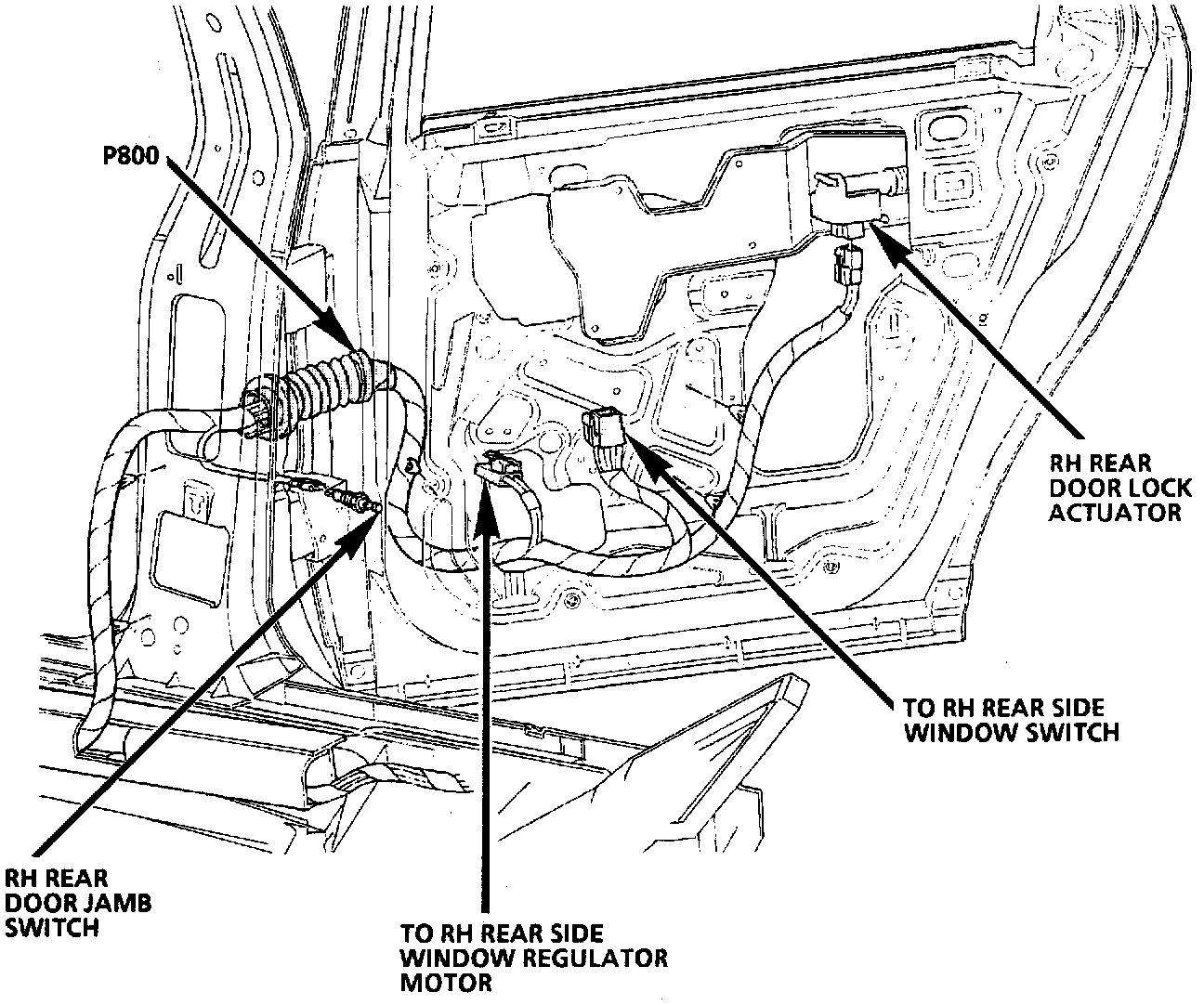 P800

RH REAR DOOR LOCK ACTUATOR

TO RH REAR SIDE WINDOW SWITCH

RH REAR DOOR JAMB SWITCH

TO RH REAR SIDE WINDOW REGULATOR MOTOR