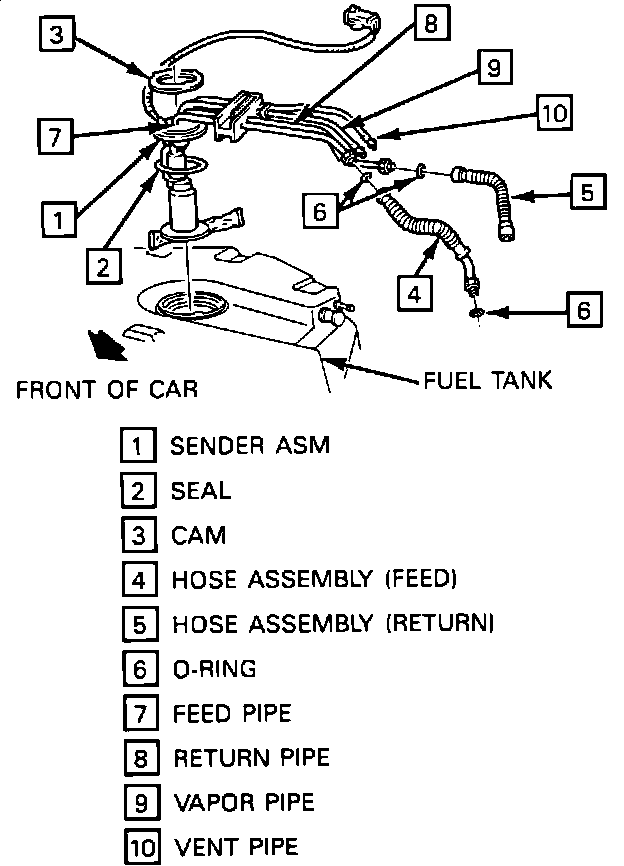 3
8
9
10
7
5
6
1
2
4
6
FRONT OF CAR
FUEL TANK

1 SENDER ASM
2 SEAL
3 CAM
4 HOSE ASSEMBLY (FEED)
5 HOSE ASSEMBLY (RETURN)
6 O-RING
7 FEED PIPE
8 RETURN PIPE
9 VAPOR PIPE
10 VENT PIPE