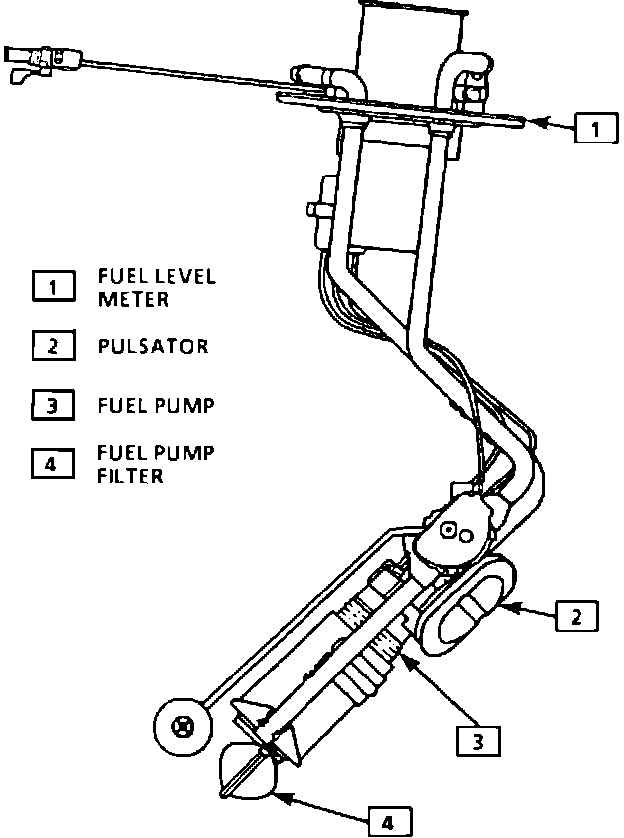 1

1 FUEL LEVEL METER

2 PULSATOR

3 FUEL PUMP

4 FUEL PUMP FILTER

2

3

4