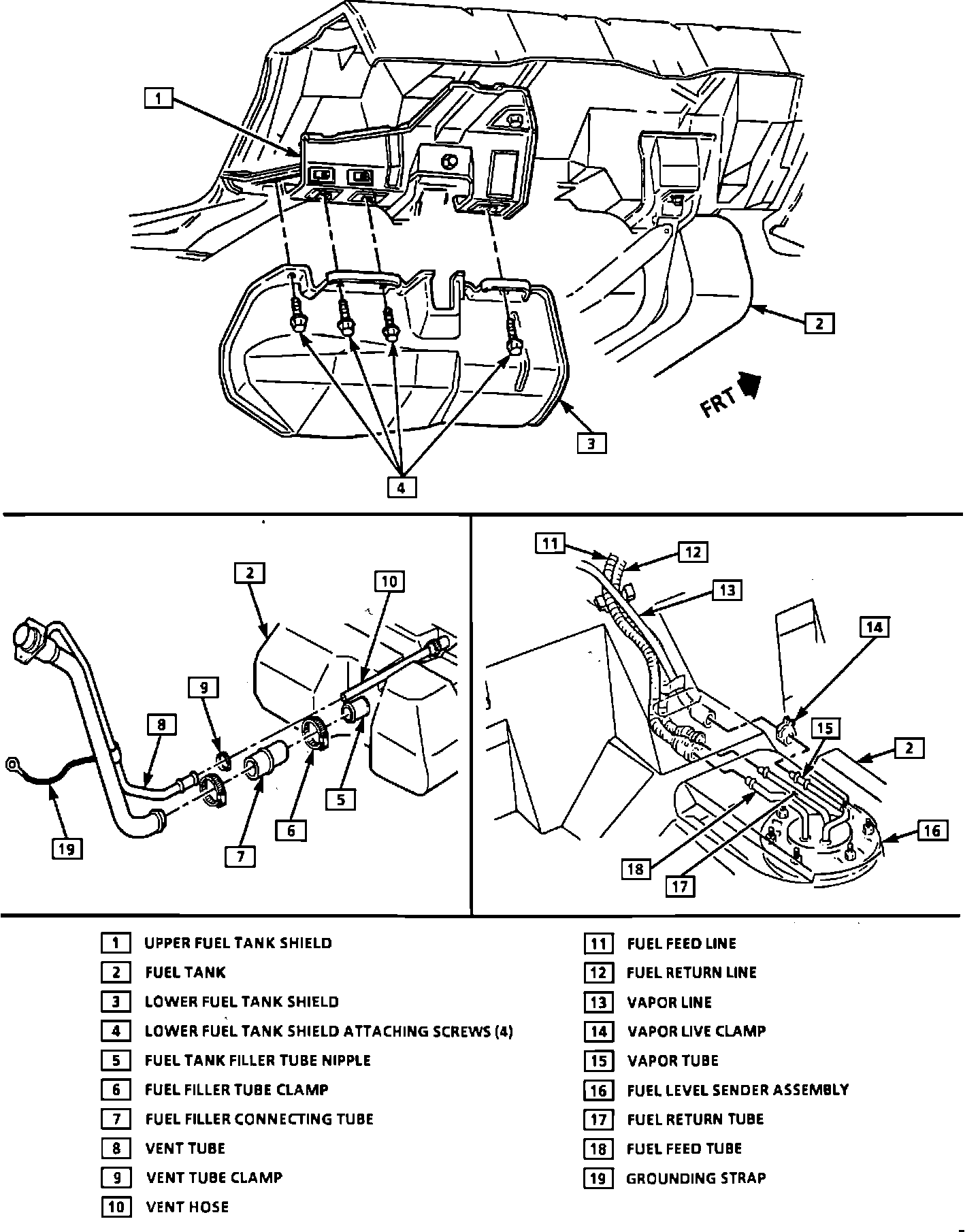 1

2

FRT

3

4

2

10

9

8

5

6

7

19

11

12

13

14

15

2

16

18

17

1 UPPER FUEL TANK SHIELD
2 FUEL TANK
3 LOWER FUEL TANK SHIELD
4 LOWER FUEL TANK SHIELD ATTACHING SCREWS (4)
5 FUEL TANK FILLER TUBE NIPPLE
6 FUEL FILLER TUBE CLAMP
7 FUEL FILLER CONNECTING TUBE
8 VENT TUBE
9 VENT TUBE CLAMP
10 VENT HOSE

11 FUEL FEED LINE
12 FUEL RETURN LINE
13 VAPOR LINE
14 VAPOR LIVE CLAMP
15 VAPOR TUBE
16 FUEL LEVEL SENDER ASSEMBLY
17 FUEL RETURN TUBE
18 FUEL FEED TUBE
19 GROUNDING STRAP