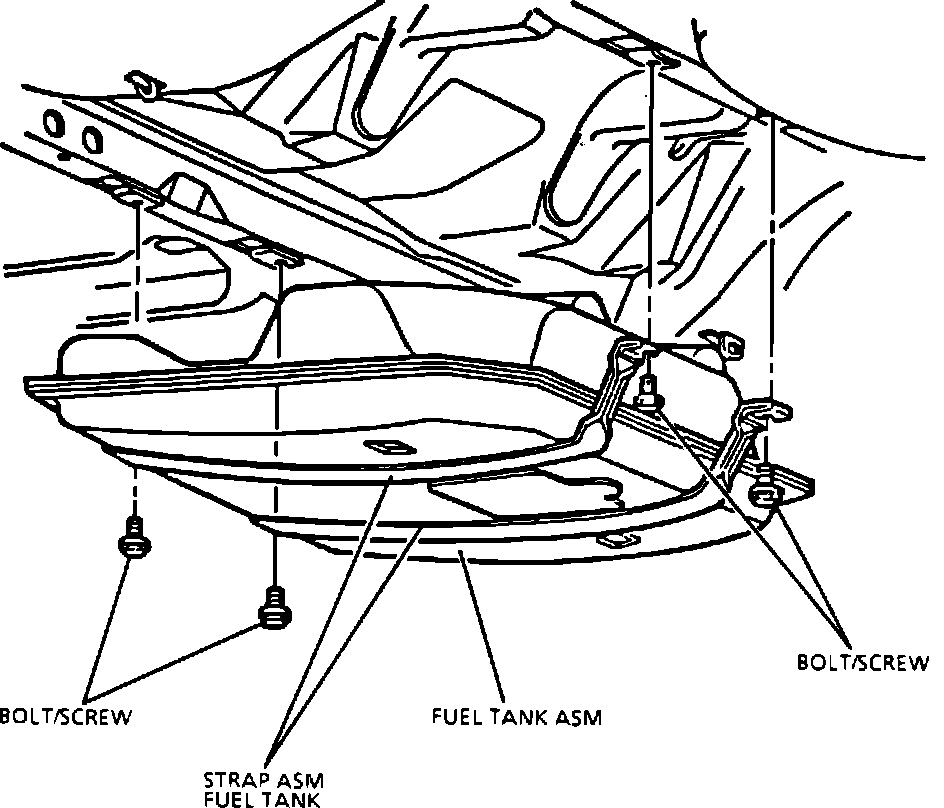 BOLT/SCREW

BOLT/SCREW

FUEL TANK ASM

STRAP ASM
FUEL TANK