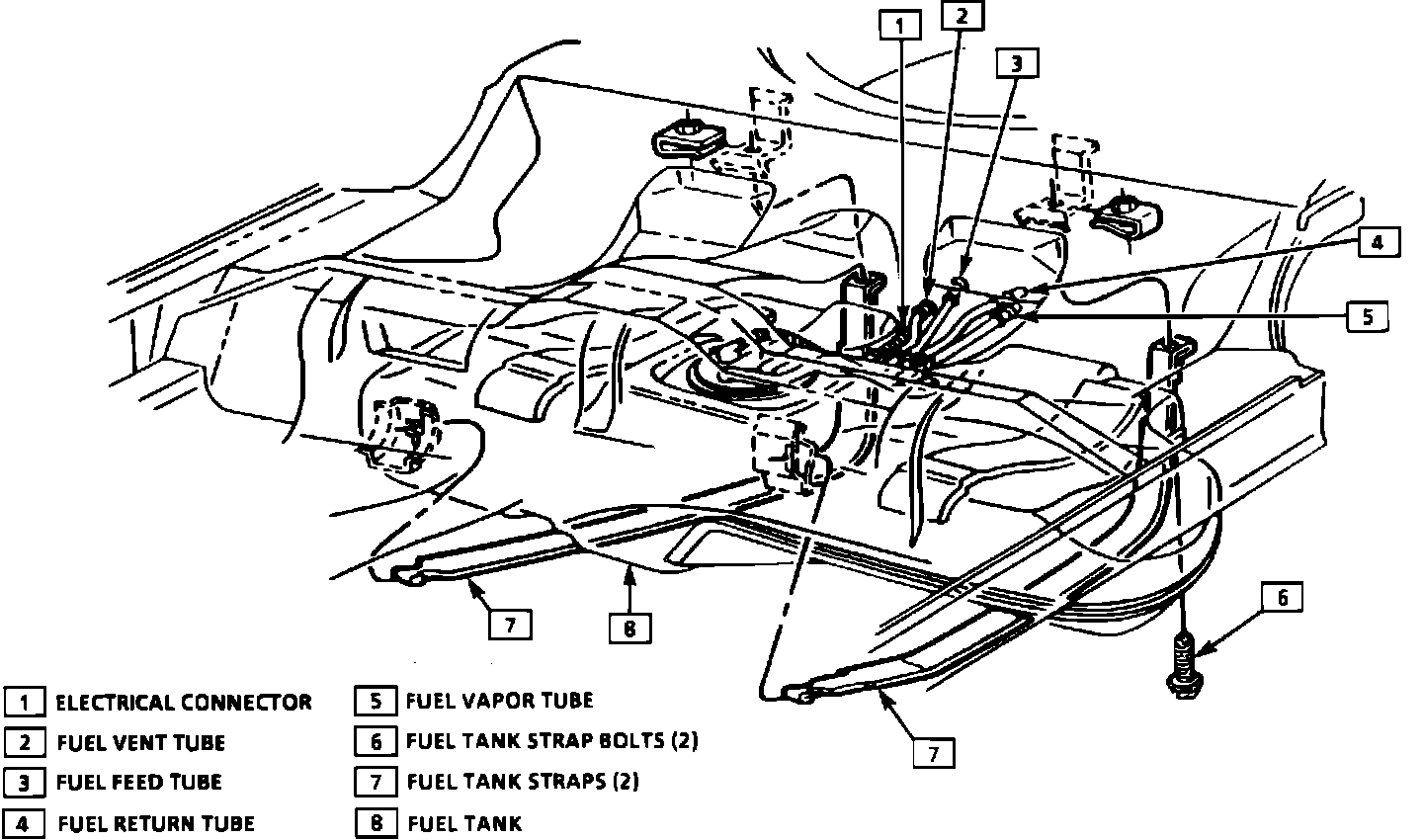 1
2
3
4
5
6
7
8
7

1 ELECTRICAL CONNECTOR
2 FUEL VENT TUBE
3 FUEL FEED TUBE
4 FUEL RETURN TUBE
5 FUEL VAPOR TUBE
6 FUEL TANK STRAP BOLTS (2)
7 FUEL TANK STRAPS (2)
8 FUEL TANK