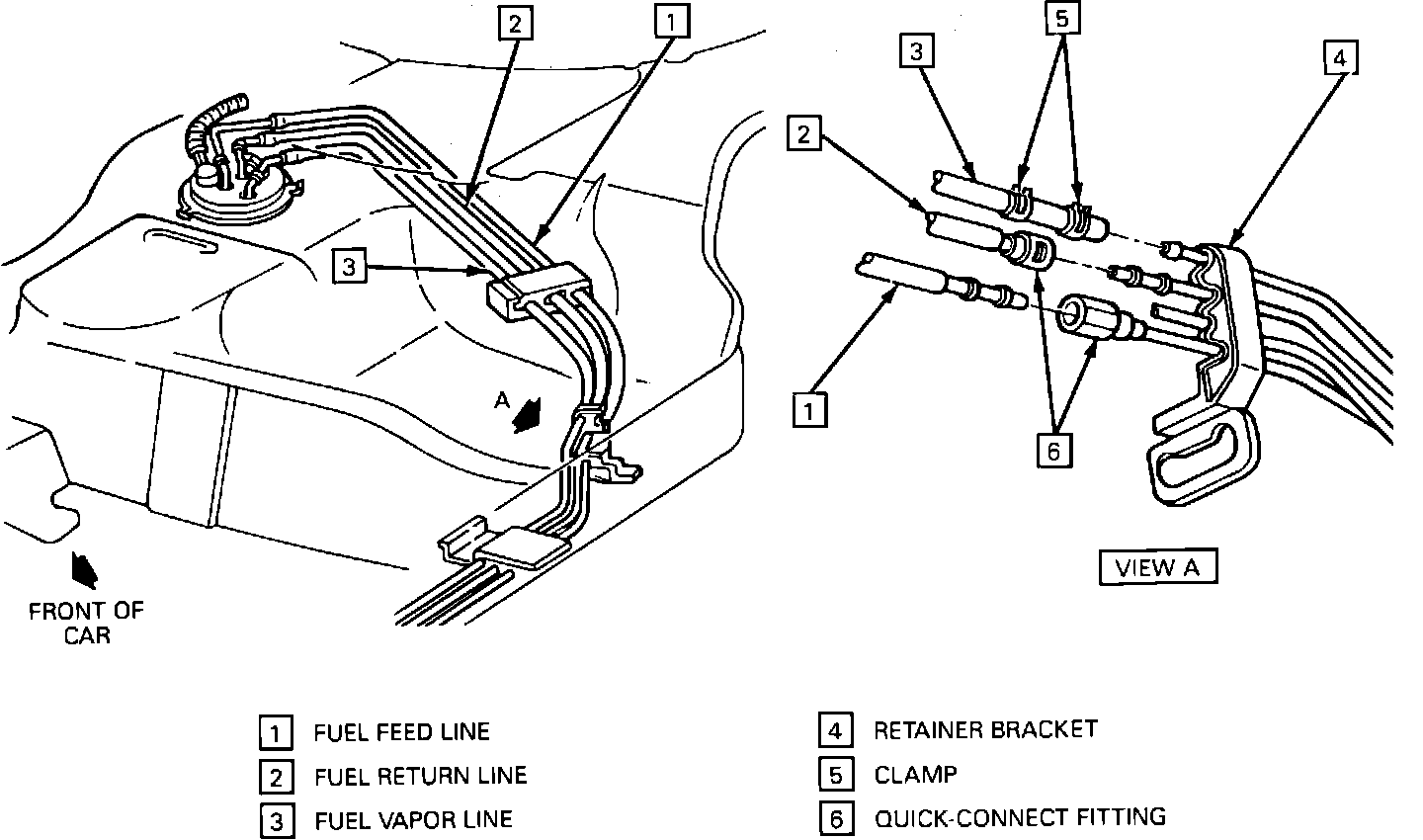 2
1
3
A
FRONT OF CAR

3
5
4
2
1
6
VIEW A

1 FUEL FEED LINE
2 FUEL RETURN LINE
3 FUEL VAPOR LINE
4 RETAINER BRACKET
5 CLAMP
6 QUICK-CONNECT FITTING