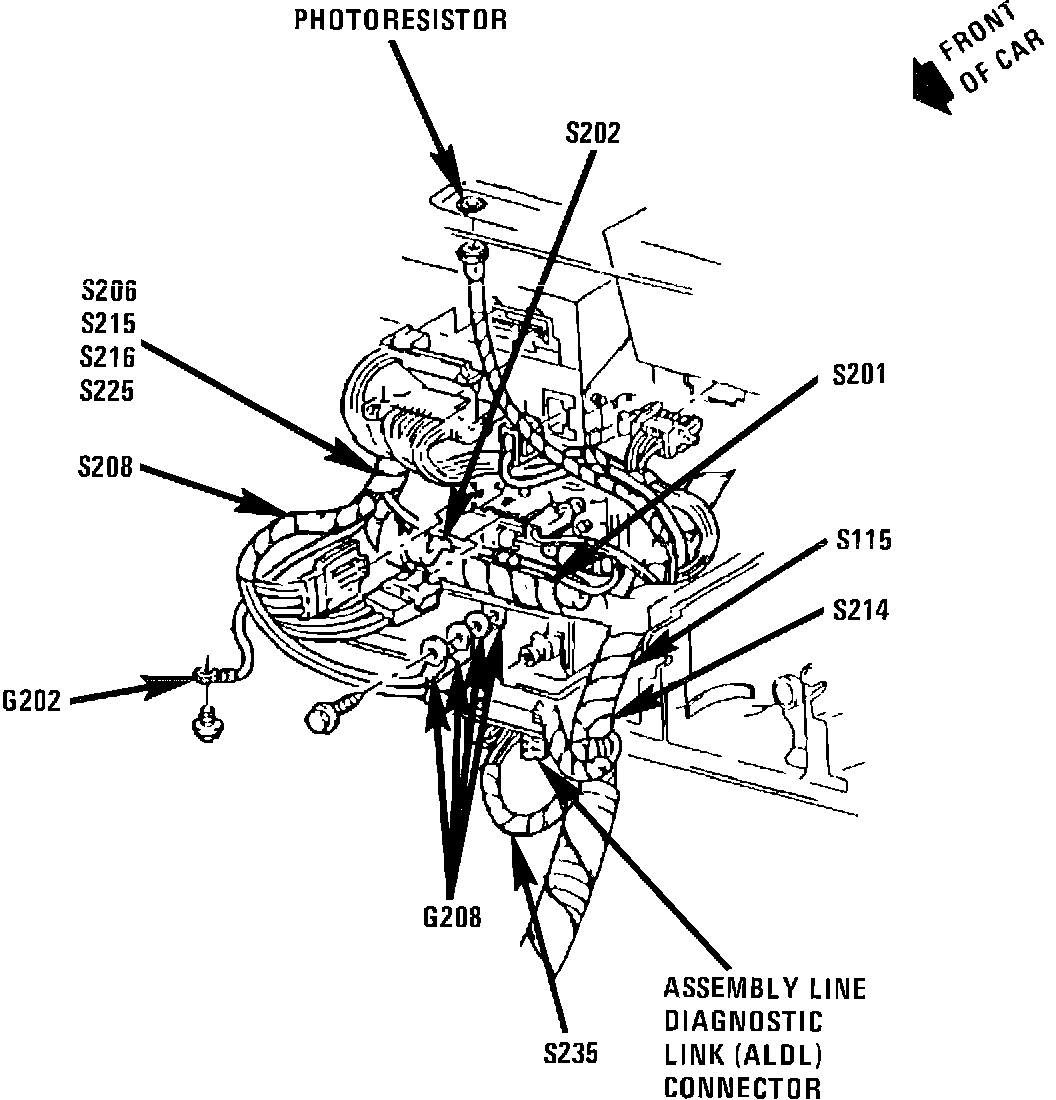 PHOTORESISTOR

FRONT OF CAR

S202

S206
S215
S216
S225

S201

S208

S115

S214

G202

G208

S235

ASSEMBLY LINE DIAGNOSTIC LINK (ALDL) CONNECTOR