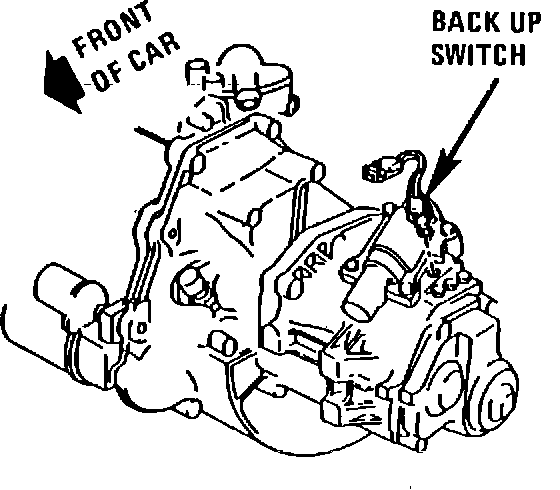 FRONT OF CAR

BACK UP SWITCH