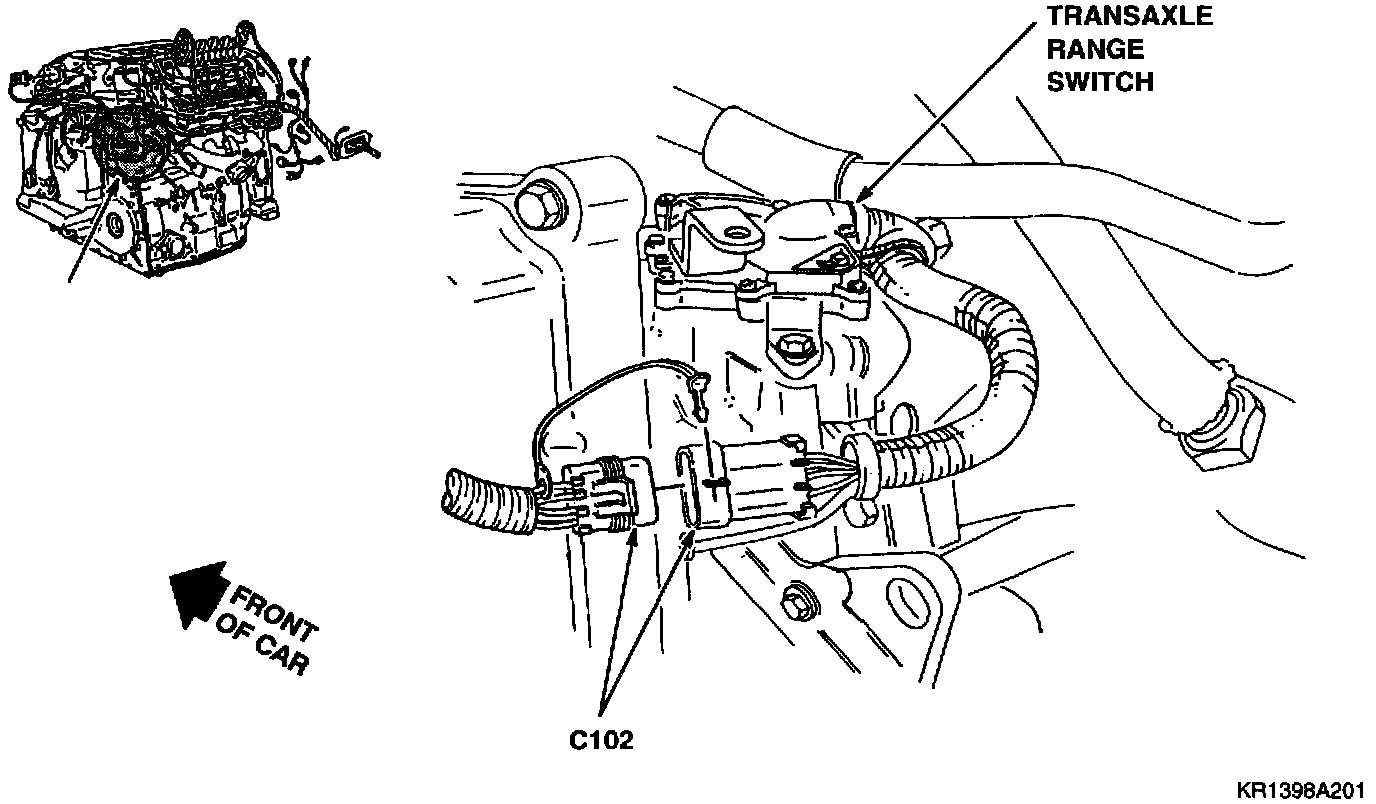 TRANSAXLE RANGE SWITCH

FRONT OF CAR

C102

KR1398A201