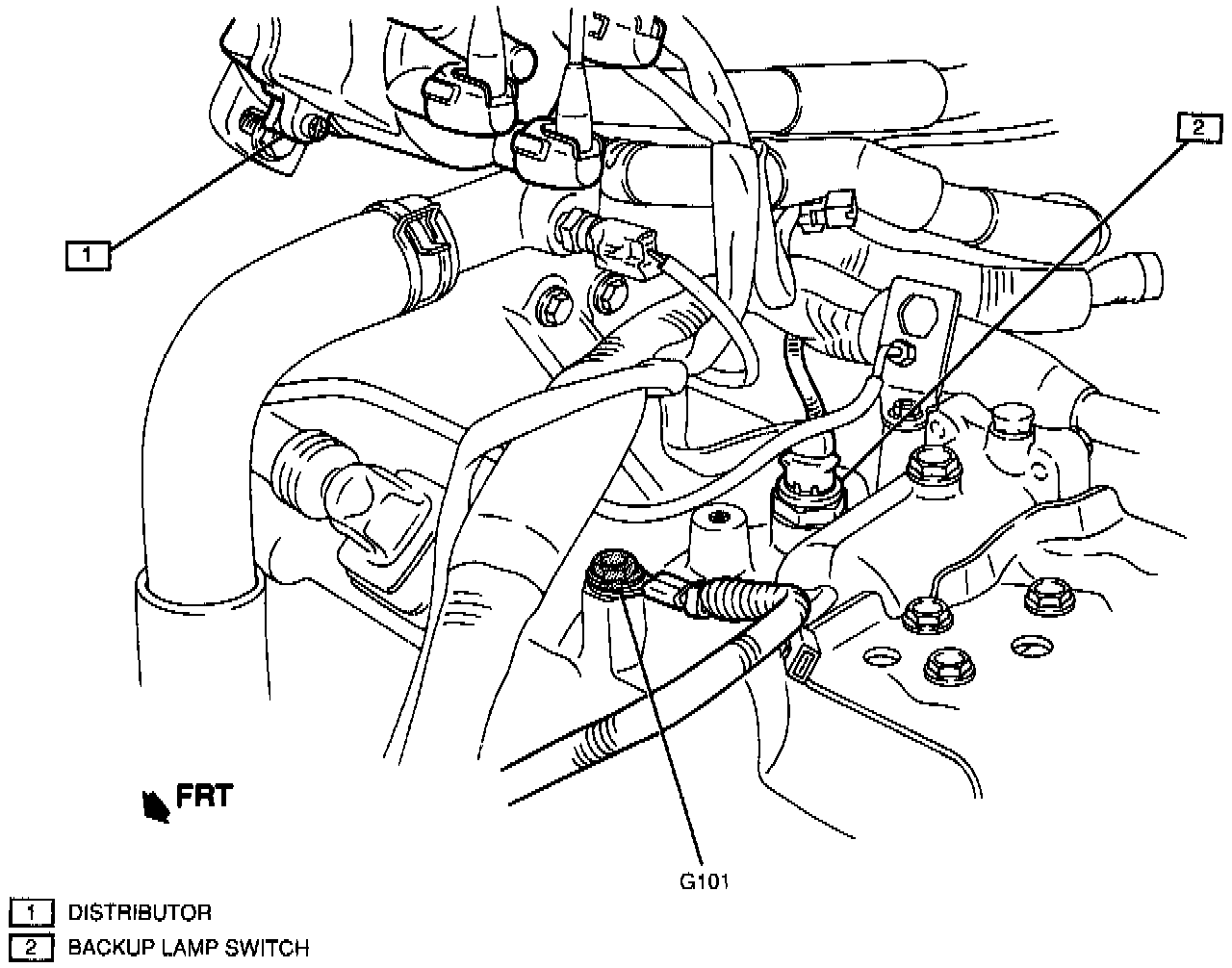 2

1

FRT

G101

1 DISTRIBUTOR
2 BACKUP LAMP SWITCH