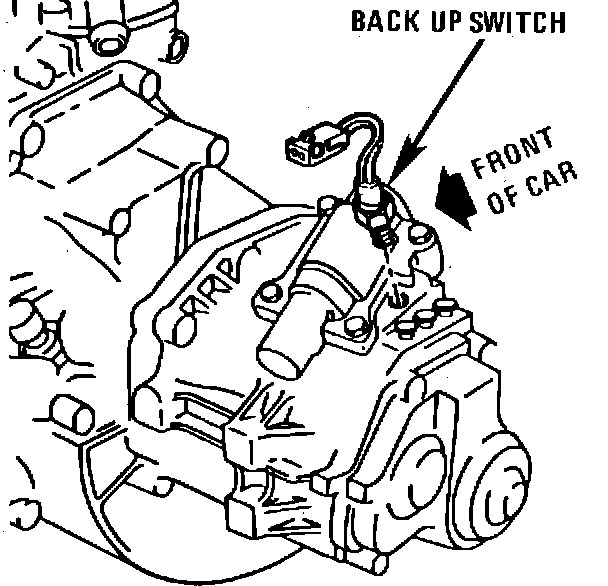 BACK UP SWITCH

FRONT OF CAR