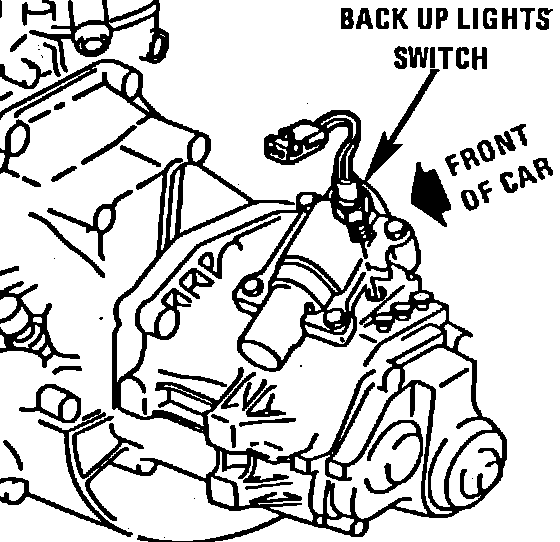 BACK UP LIGHTS SWITCH

FRONT OF CAR