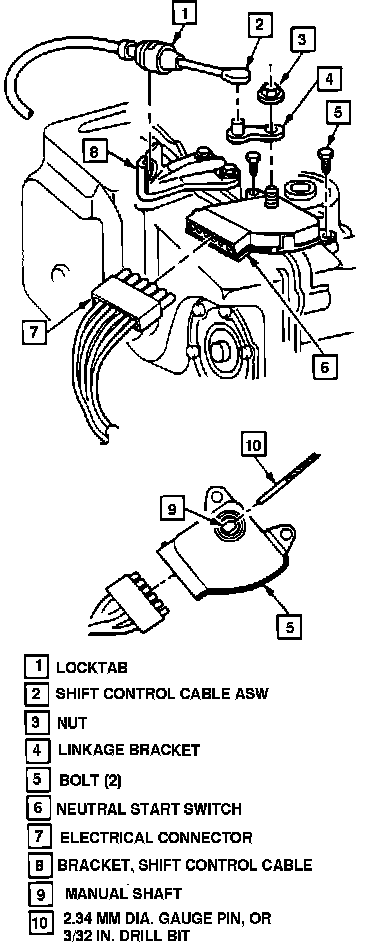 1
2
3
4
5
8
7
6
10
9
5

1 LOCKTAB
2 SHIFT CONTROL CABLE ASW
3 NUT
4 LINKAGE BRACKET
5 BOLT (2)
6 NEUTRAL START SWITCH
7 ELECTRICAL CONNECTOR
8 BRACKET, SHIFT CONTROL CABLE
9 MANUAL SHAFT
10 2.34 MM DIA. GAUGE PIN, OR 3/32 IN. DRILL BIT