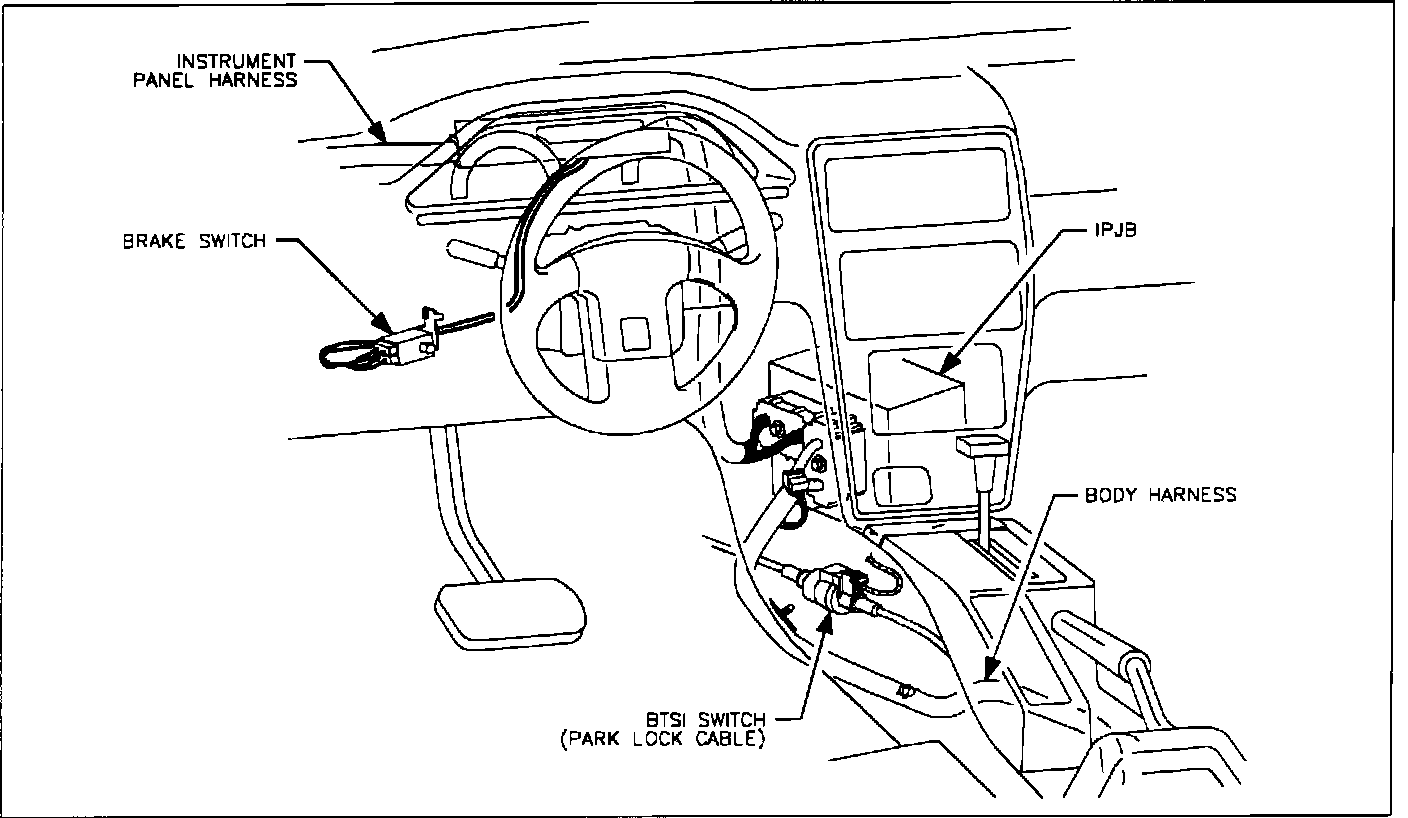 INSTRUMENT PANEL HARNESS

BRAKE SWITCH

IPJB

BODY HARNESS

BTSI SWITCH (PARK LOCK CABLE)