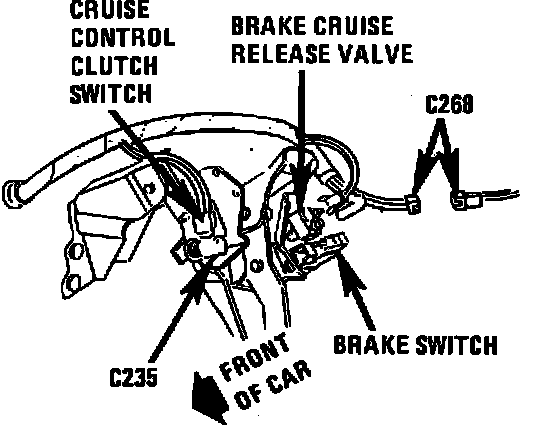 CRUISE CONTROL CLUTCH SWITCH

BRAKE CRUISE RELEASE VALVE

C268

BRAKE SWITCH

C235

FRONT OF CAR