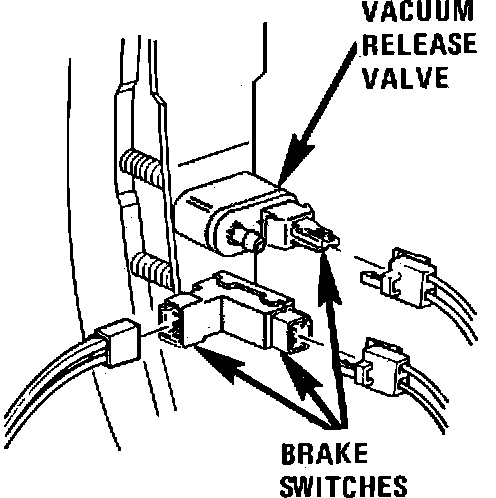 VACUUM RELEASE VALVE

BRAKE SWITCHES