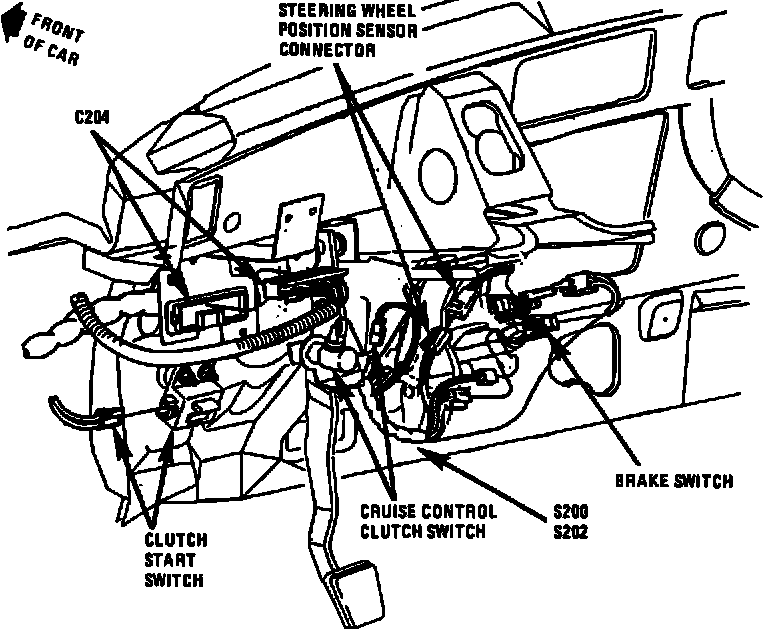 FRONT OF CAR

STEERING WHEEL POSITION SENSOR CONNECTOR

C204

BRAKE SWITCH

CRUISE CONTROL CLUTCH SWITCH

S200
S202

CLUTCH START SWITCH