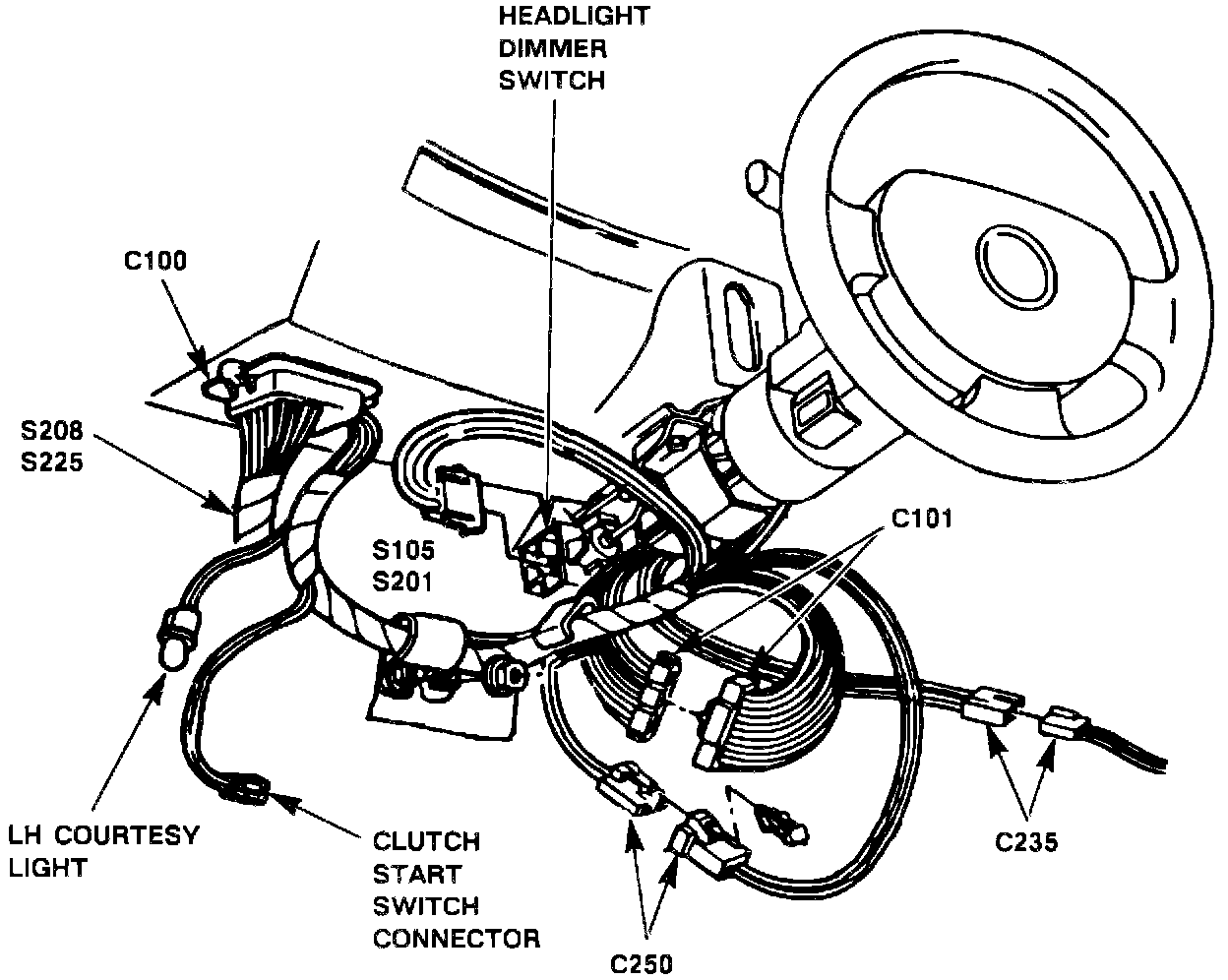 HEADLIGHT
DIMMER
SWITCH

C100

S208
S225

S105
S201

C101

LH COURTESY
LIGHT

CLUTCH
START
SWITCH
CONNECTOR

C250

C235