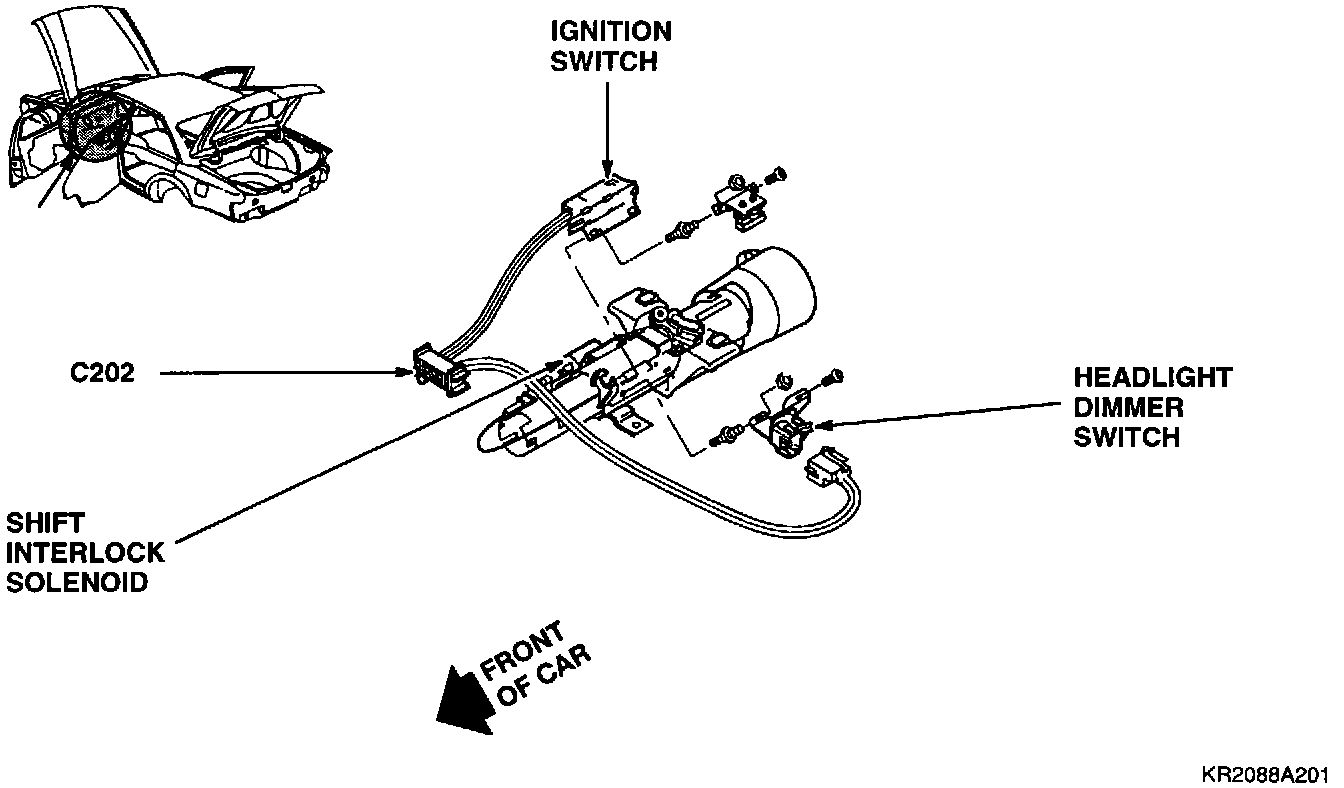 IGNITION SWITCH

C202

HEADLIGHT DIMMER SWITCH

SHIFT INTERLOCK SOLENOID

FRONT OF CAR

KR2088A201