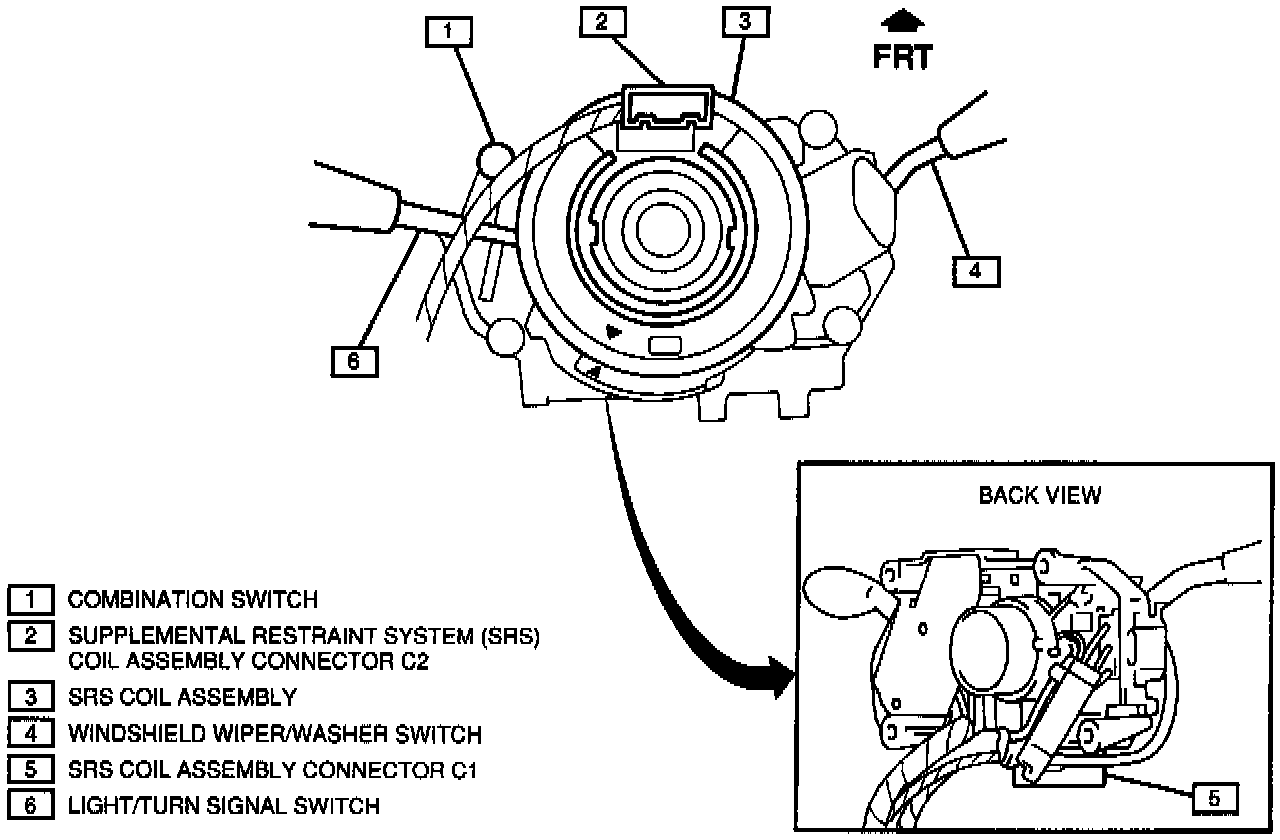 1

2

3

FRT

4

6

BACK VIEW

5

1 COMBINATION SWITCH

2 SUPPLEMENTAL RESTRAINT SYSTEM (SRS) COIL ASSEMBLY CONNECTOR C2

3 SRS COIL ASSEMBLY

4 WINDSHIELD WIPER/WASHER SWITCH

5 SRS COIL ASSEMBLY CONNECTOR C1

6 LIGHT/TURN SIGNAL SWITCH