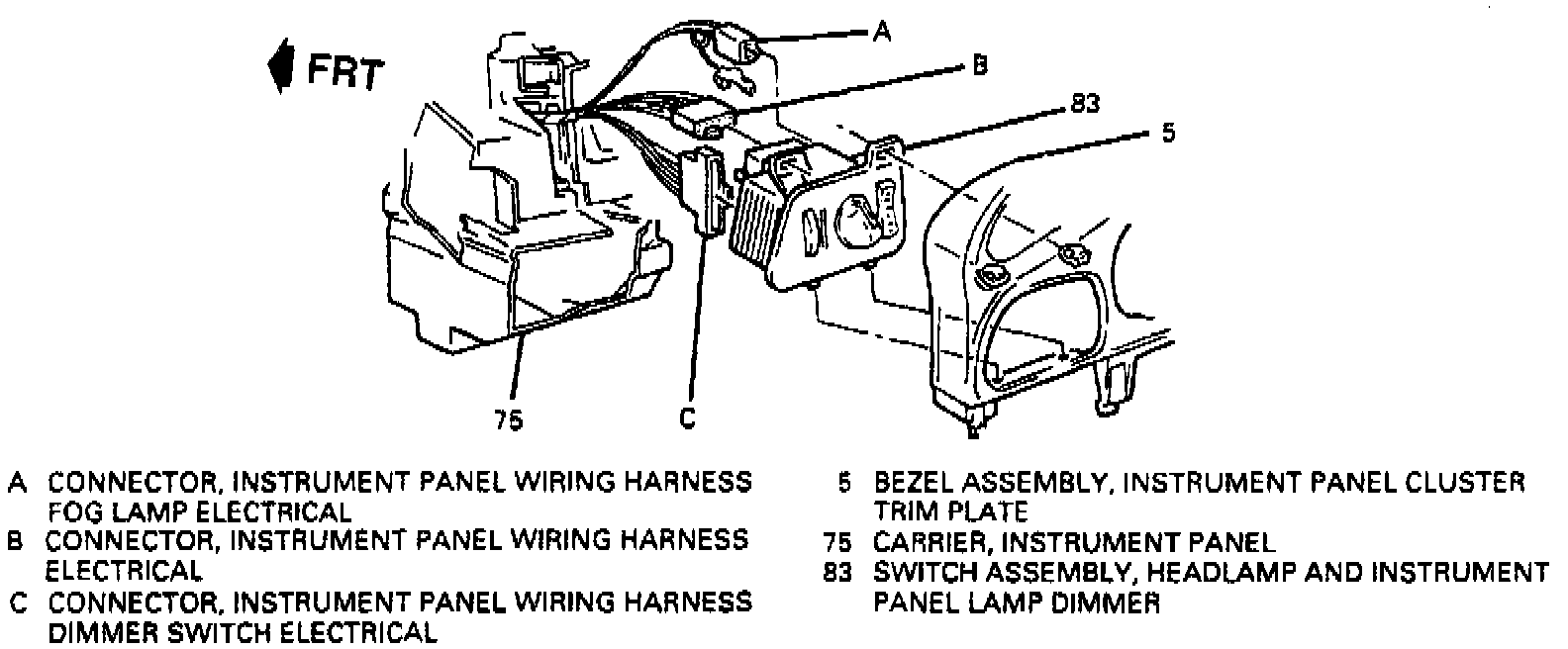 FRT

A

B

83

5

75

C

A CONNECTOR, INSTRUMENT PANEL WIRING HARNESS FOG LAMP ELECTRICAL
B CONNECTOR, INSTRUMENT PANEL WIRING HARNESS ELECTRICAL
C CONNECTOR, INSTRUMENT PANEL WIRING HARNESS DIMMER SWITCH ELECTRICAL

5 BEZEL ASSEMBLY, INSTRUMENT PANEL CLUSTER TRIM PLATE
75 CARRIER, INSTRUMENT PANEL
83 SWITCH ASSEMBLY, HEADLAMP AND INSTRUMENT PANEL LAMP DIMMER