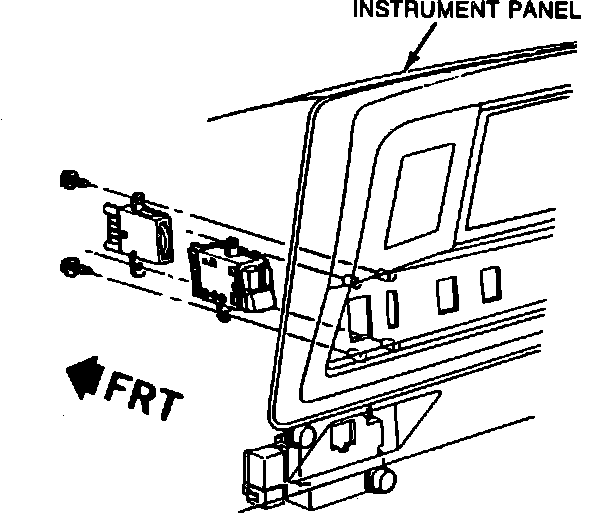 INSTRUMENT PANEL

FRT