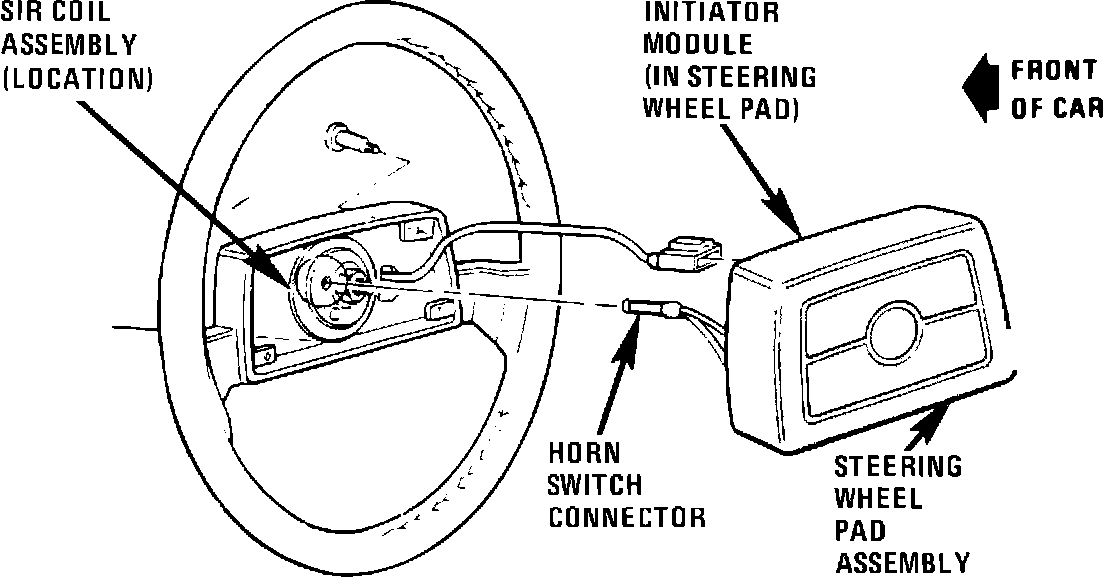 SIR COIL ASSEMBLY (LOCATION)

INITIATOR MODULE (IN STEERING WHEEL PAD)

FRONT OF CAR

HORN SWITCH CONNECTOR

STEERING WHEEL PAD ASSEMBLY