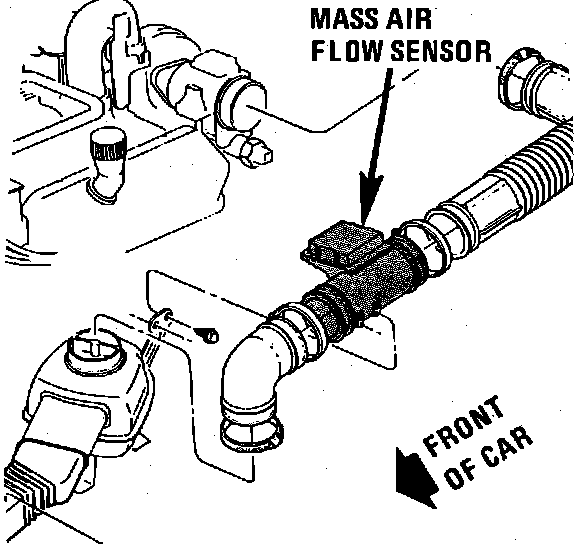 MASS AIR FLOW SENSOR

FRONT OF CAR