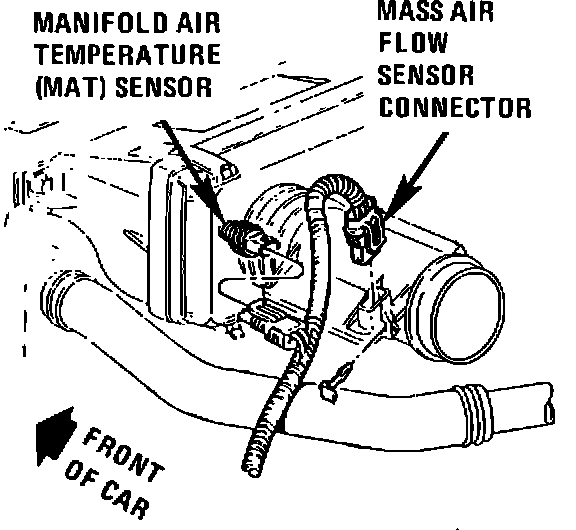 MANIFOLD AIR TEMPERATURE (MAT) SENSOR

MASS AIR FLOW SENSOR CONNECTOR

FRONT OF CAR