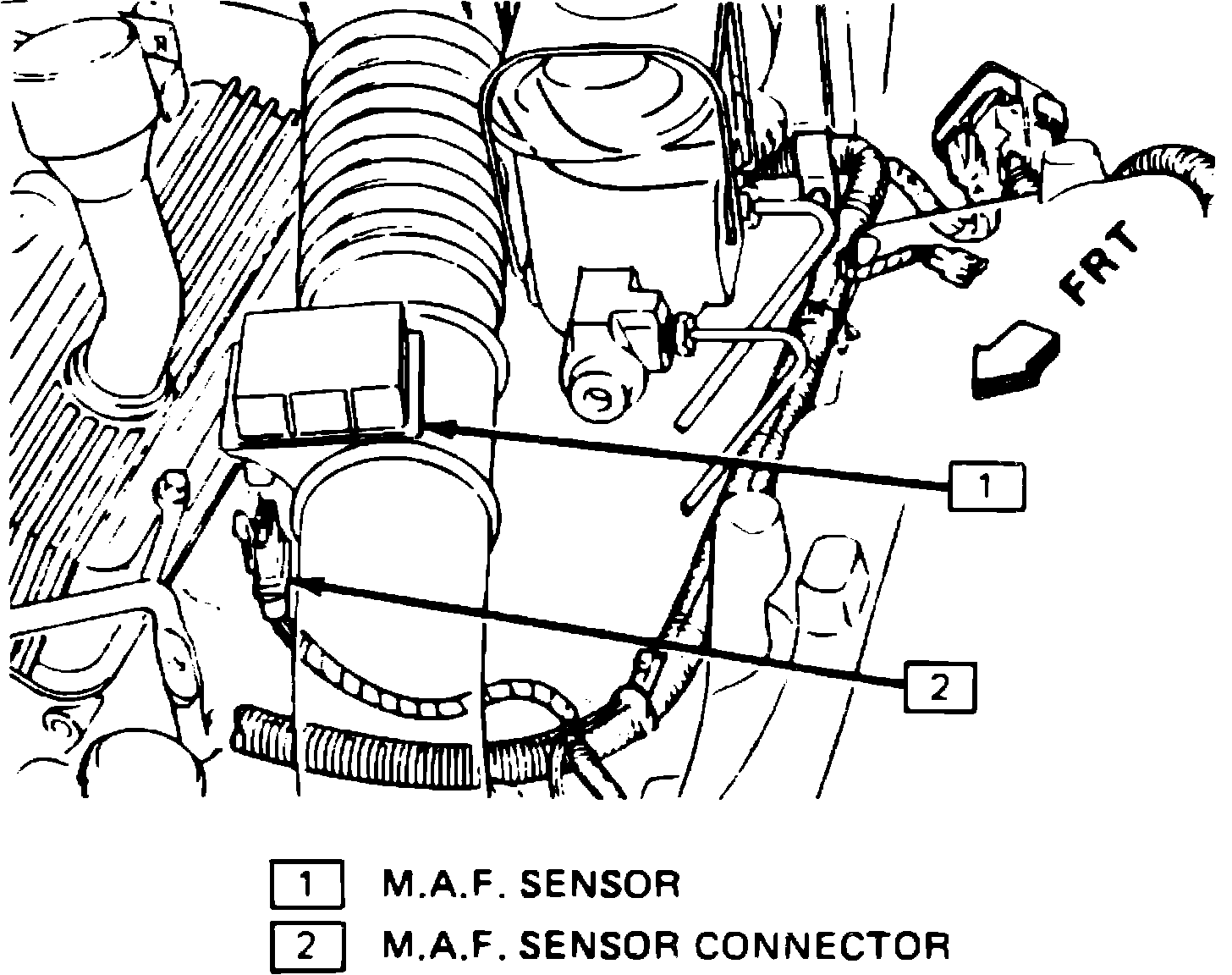 FRT

1

2

1 M.A.F. SENSOR

2 M.A.F. SENSOR CONNECTOR