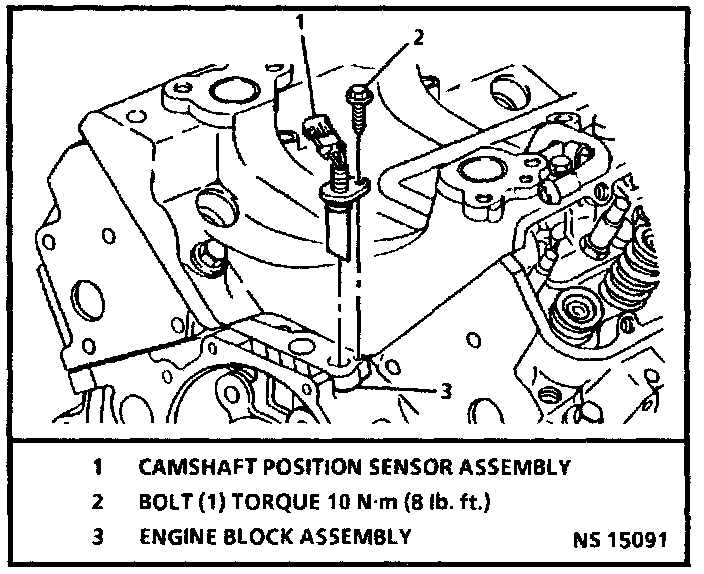 1

2

3

1 CAMSHAFT POSITION SENSOR ASSEMBLY

2 BOLT (1) TORQUE 10 N·m (8 lb. ft.)

3 ENGINE BLOCK ASSEMBLY

NS 15091