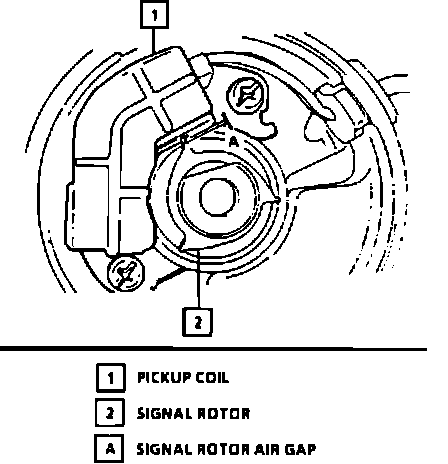 1

A

2

1 PICKUP COIL

2 SIGNAL ROTOR

A SIGNAL ROTOR AIR GAP